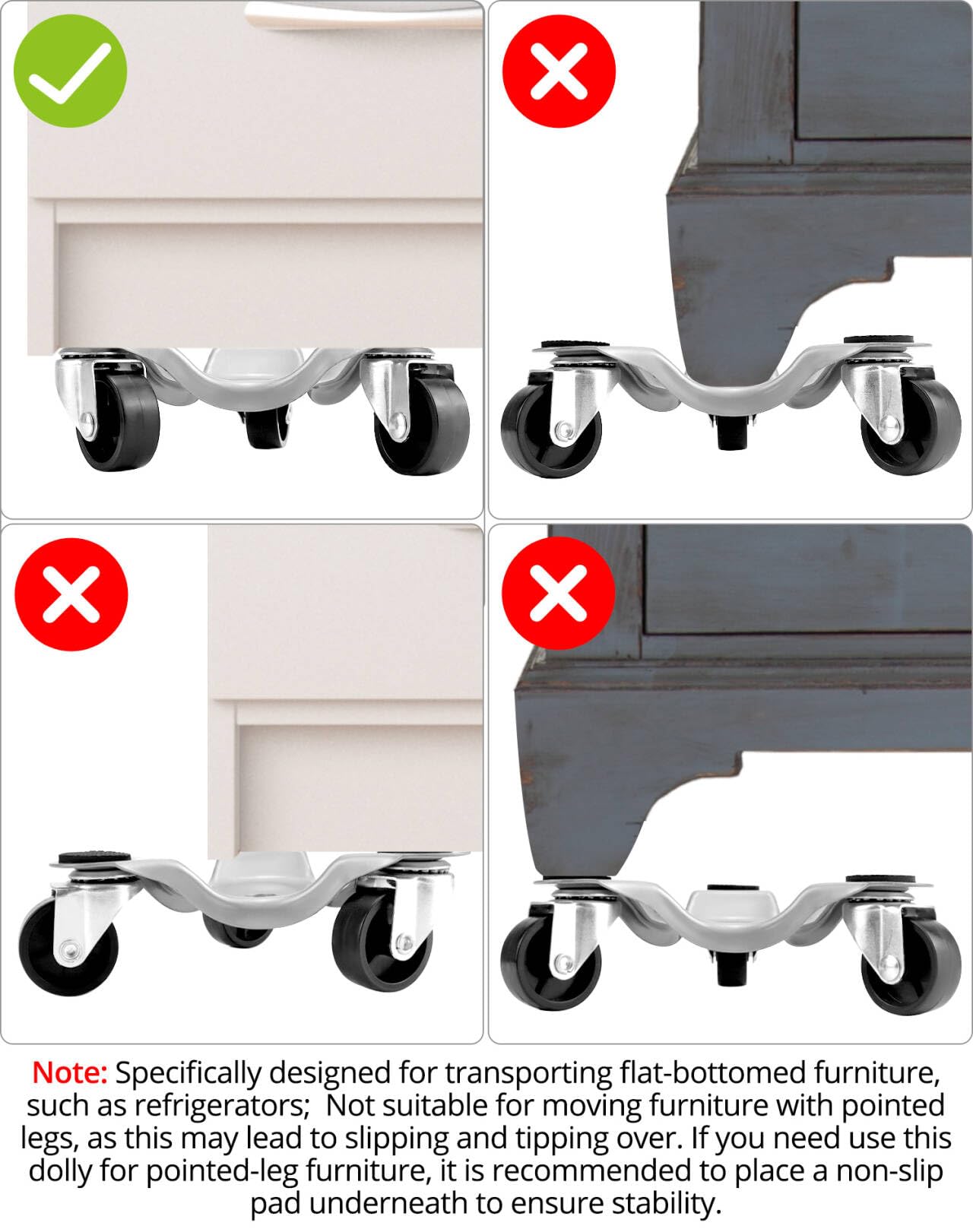 Note: Specifically designed for transporting flat-bottomed furniture, such as refrigerators;  Not suitable for moving furniture with pointed legs, as this may lead to slipping and tipping over. If you need use this dolly for pointed-leg furniture, it is recommended to place a non-slip pad underneath to ensure stability.