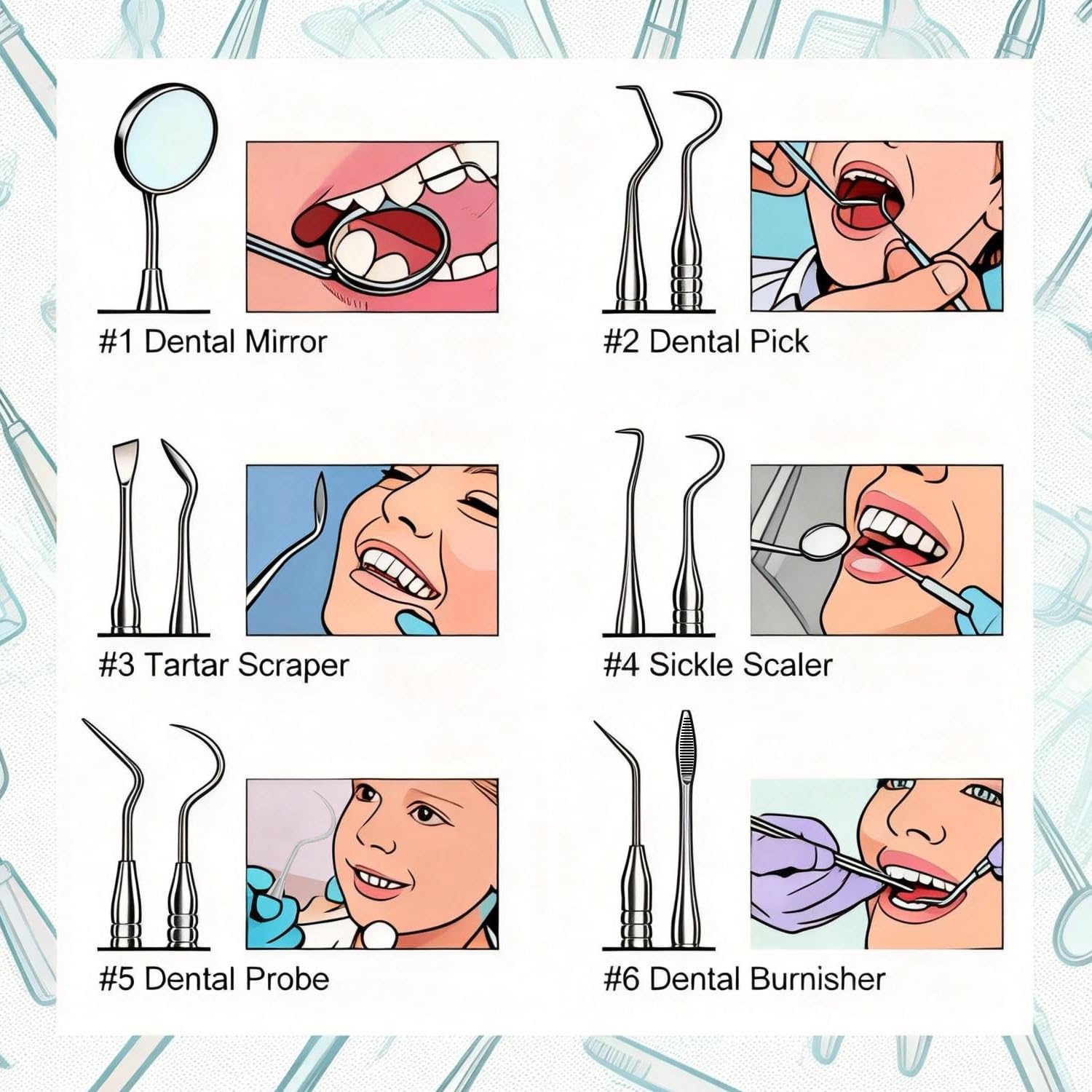 #1 Dental Mirror

#2 Dental Pick

#3 Tartar Scraper

#4 Sickle Scaler

#5 Dental Probe

#6 Dental Burnisher