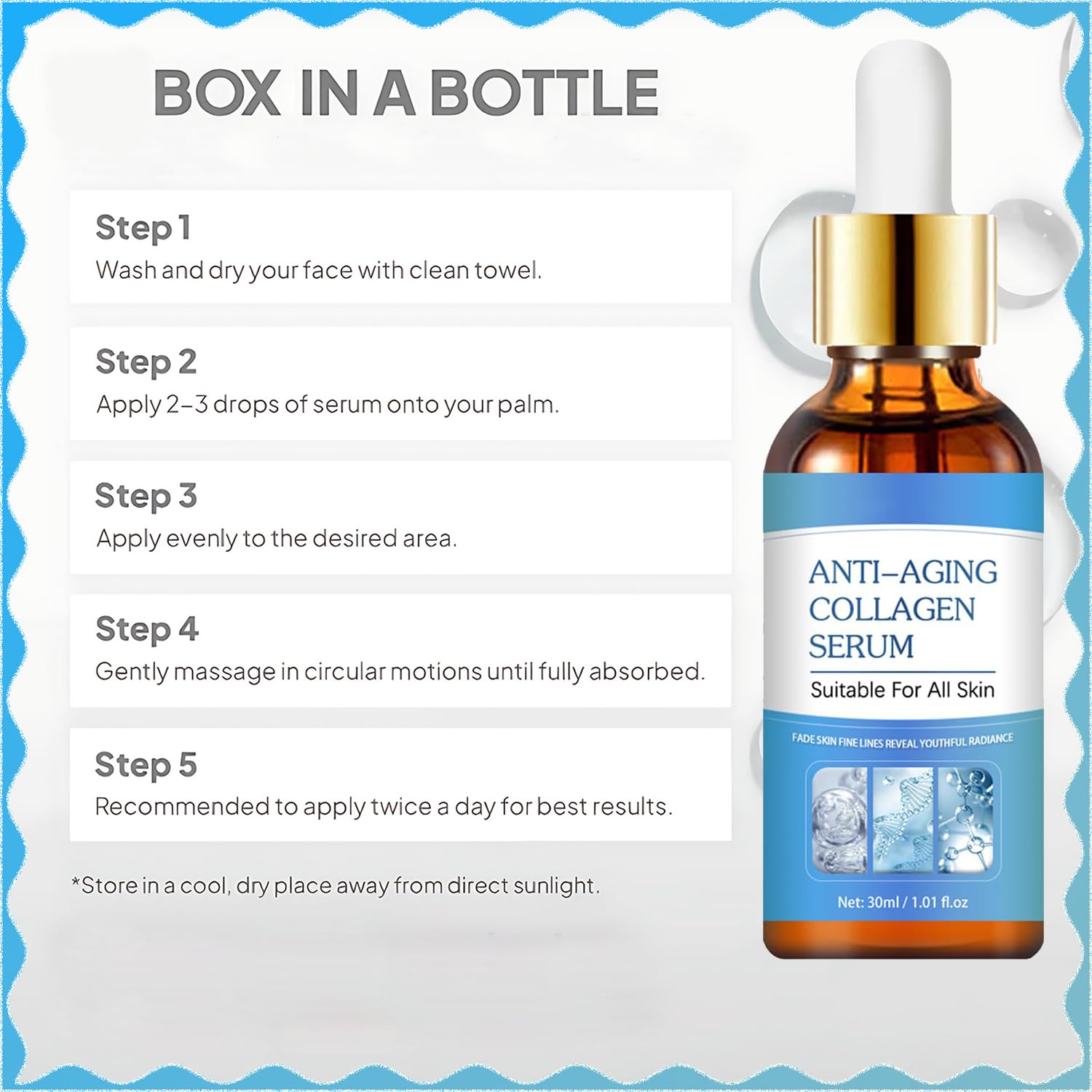 BOX IN A BOTTLE

Step 1
Wash and dry your face with clean towel.

Step 2
Apply 2–3 drops of serum onto your palm.

Step 3
Apply evenly to the desired area.

Step 4
Gently massage in circular motions until fully absorbed.

Step 5
Recommended to apply twice a day for best results.

*Store in a cool, dry place away from direct sunlight.

ANTI–AGING COLLAGEN SERUM
Suitable For All Skin
FADE SKIN FINE LINES REVEAL YOUTHFUL RADIANCE
Net: 30ml / 1.01 fl.oz