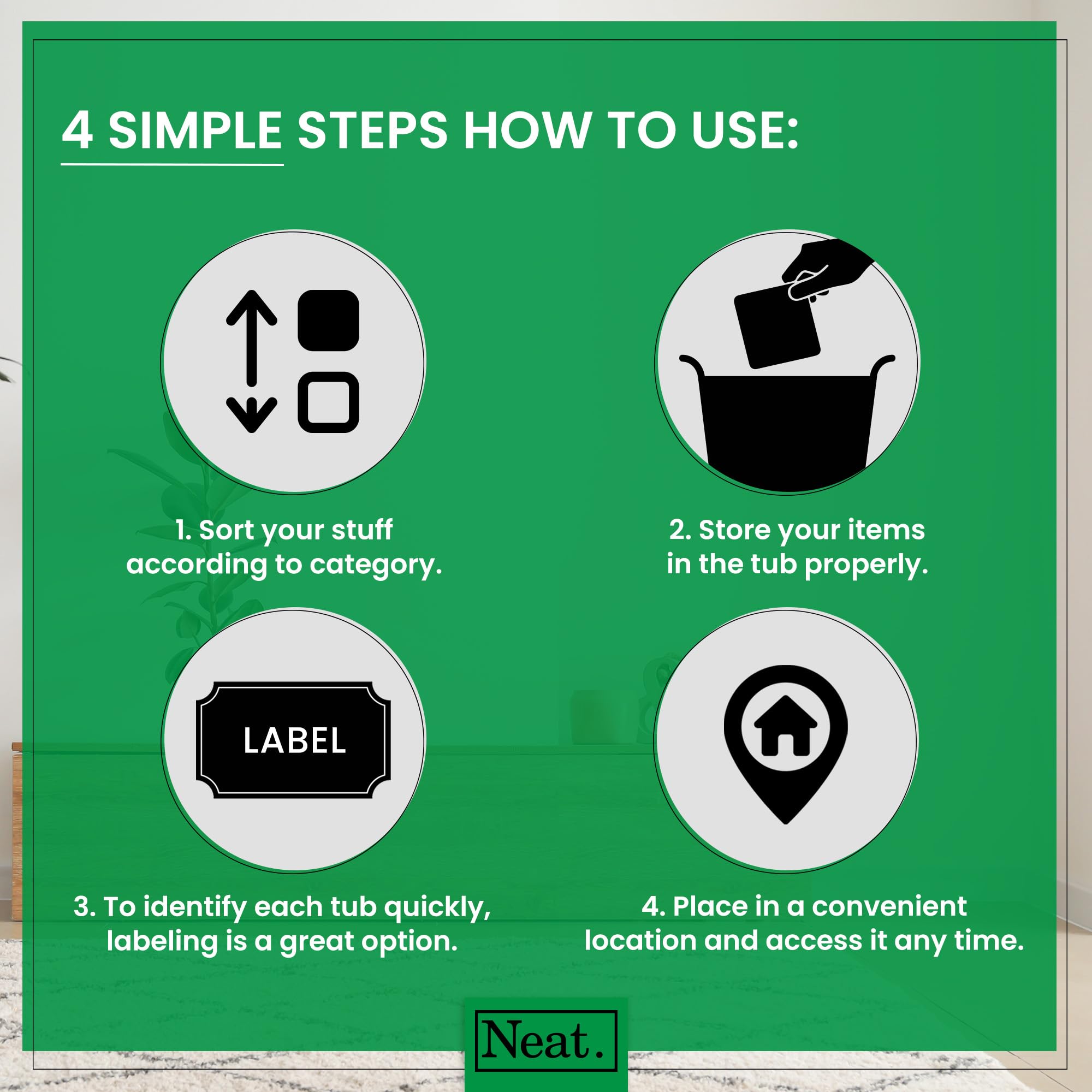 4 SIMPLE STEPS HOW TO USE:

1. Sort your stuff according to category.

2. Store your items in the tub properly.

LABEL

3. To identify each tub quickly, labeling is a great option.

4. Place in a convenient location and access it any time.

Neat.