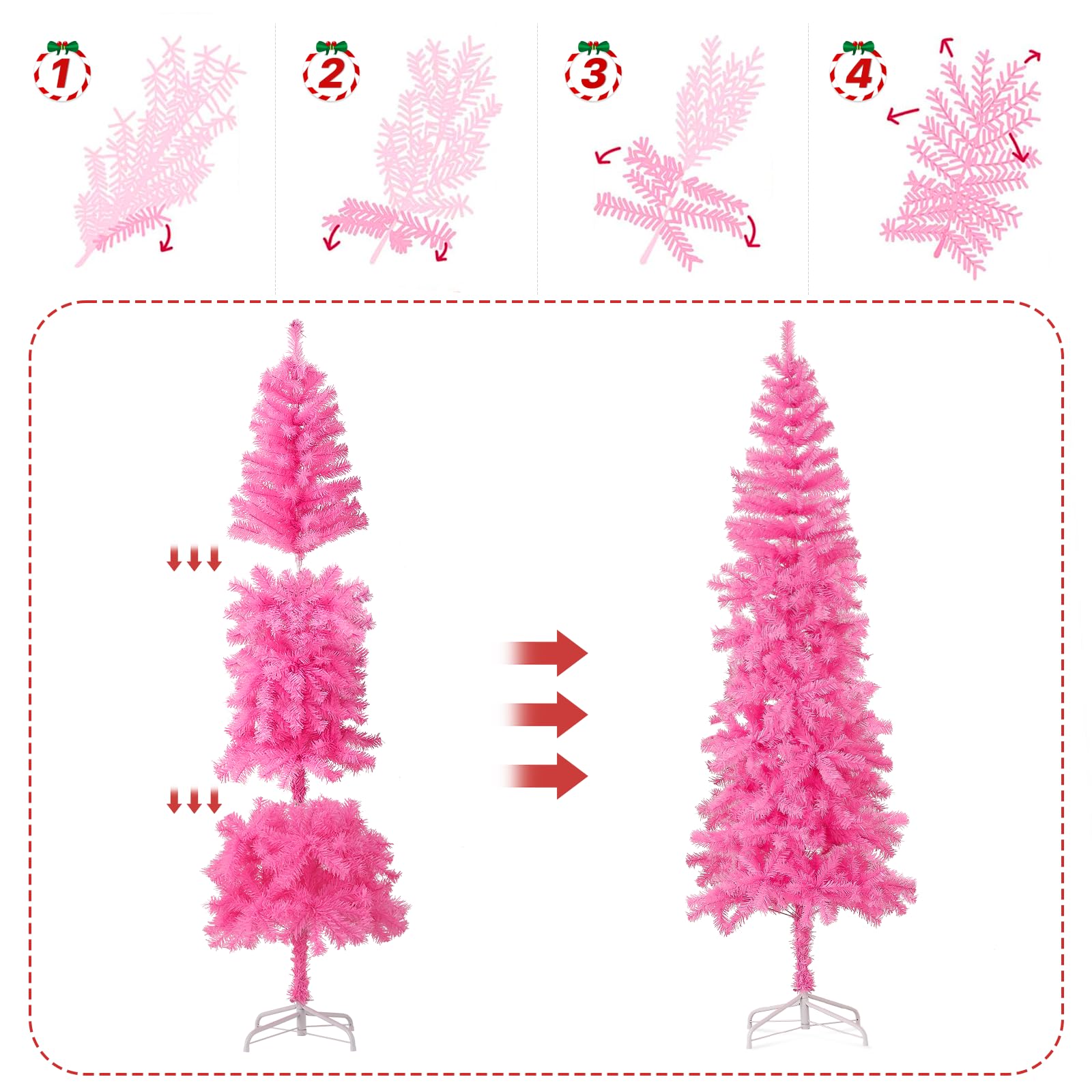 1

2

3

4