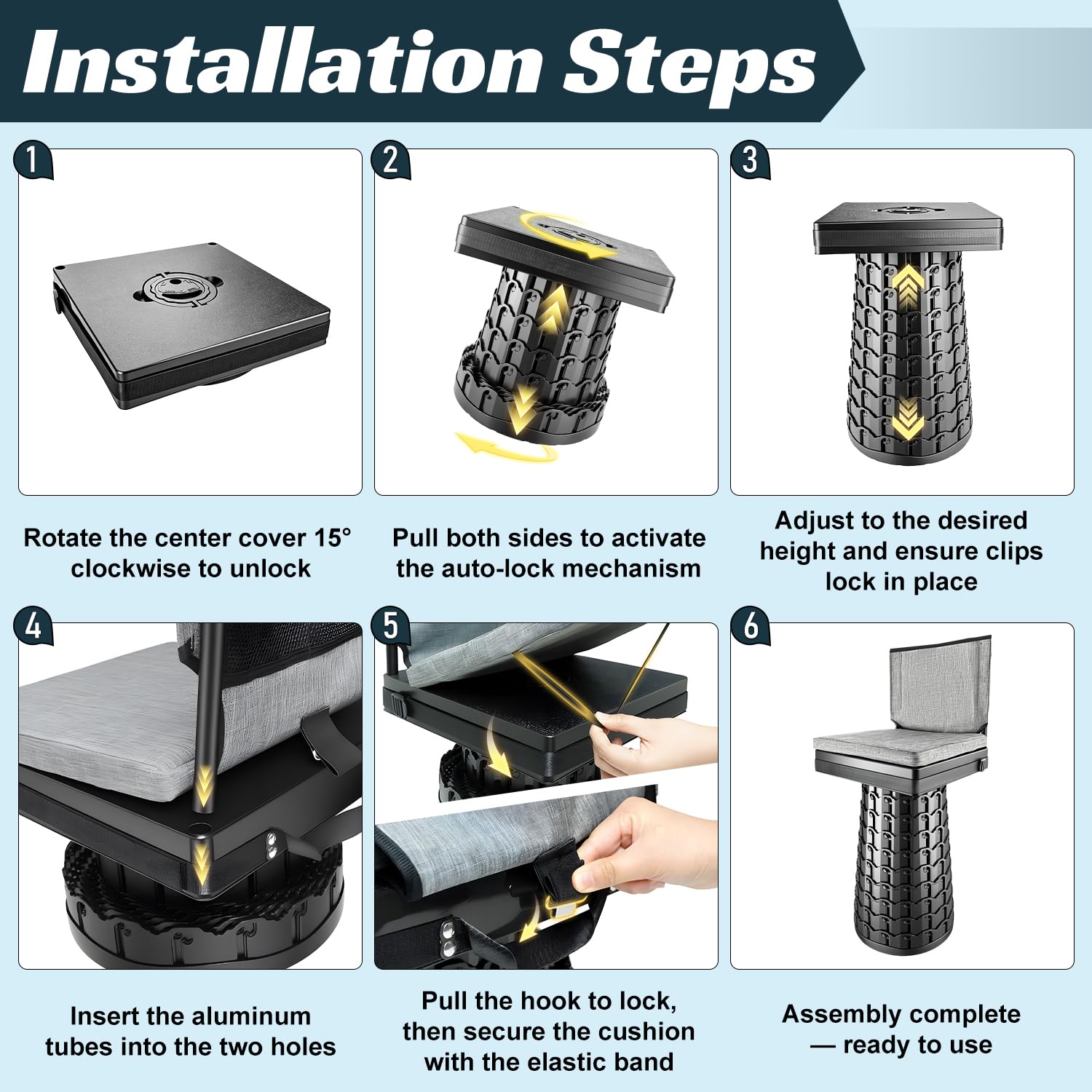 Installation Steps

1

Rotate the center cover 15° clockwise to unlock

2

Pull both sides to activate the auto-lock mechanism

3

Adjust to the desired height and ensure clips lock in place

4

Insert the aluminum tubes into the two holes

5

Pull the hook to lock, then secure the cushion with the elastic band

6

Assembly complete — ready to use