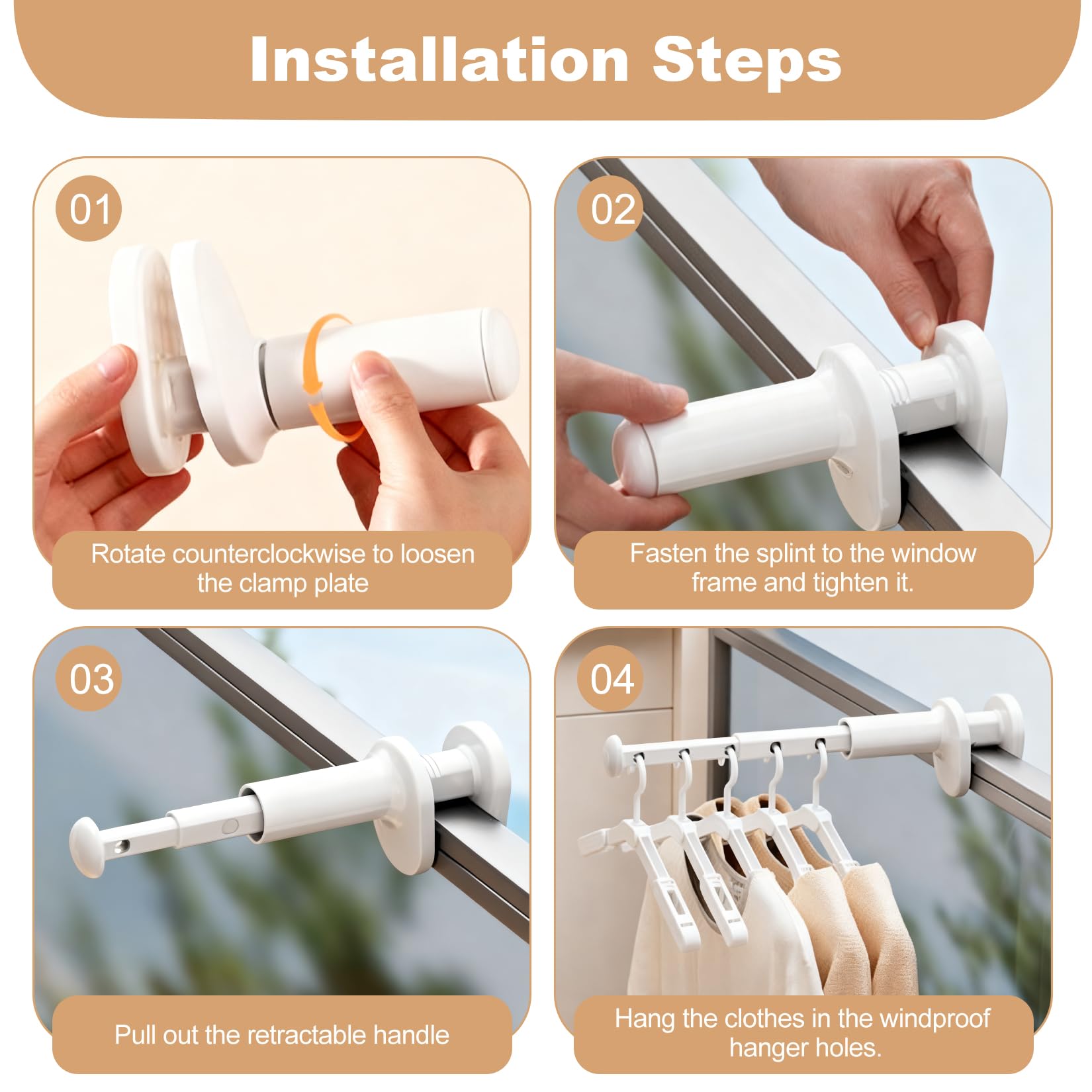 Installation Steps

01

Rotate counterclockwise to loosen the clamp plate

02

Fasten the splint to the window frame and tighten it.

03

Pull out the retractable handle

04

Hang the clothes in the windproof hanger holes.