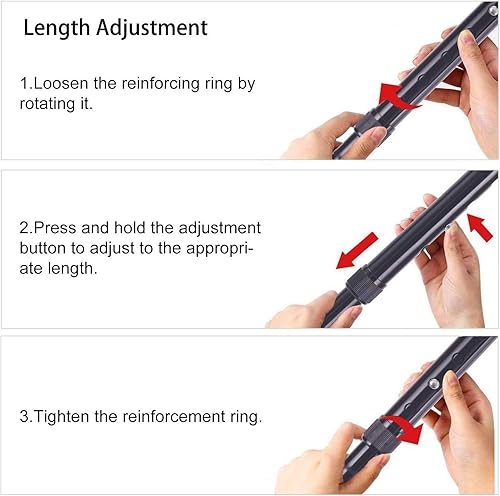 Length Adjustment

1.Loosen the reinforcing ring by rotating it.

2.Press and hold the adjustment button to adjust to the appropriate length.

3.Tighten the reinforcement ring.