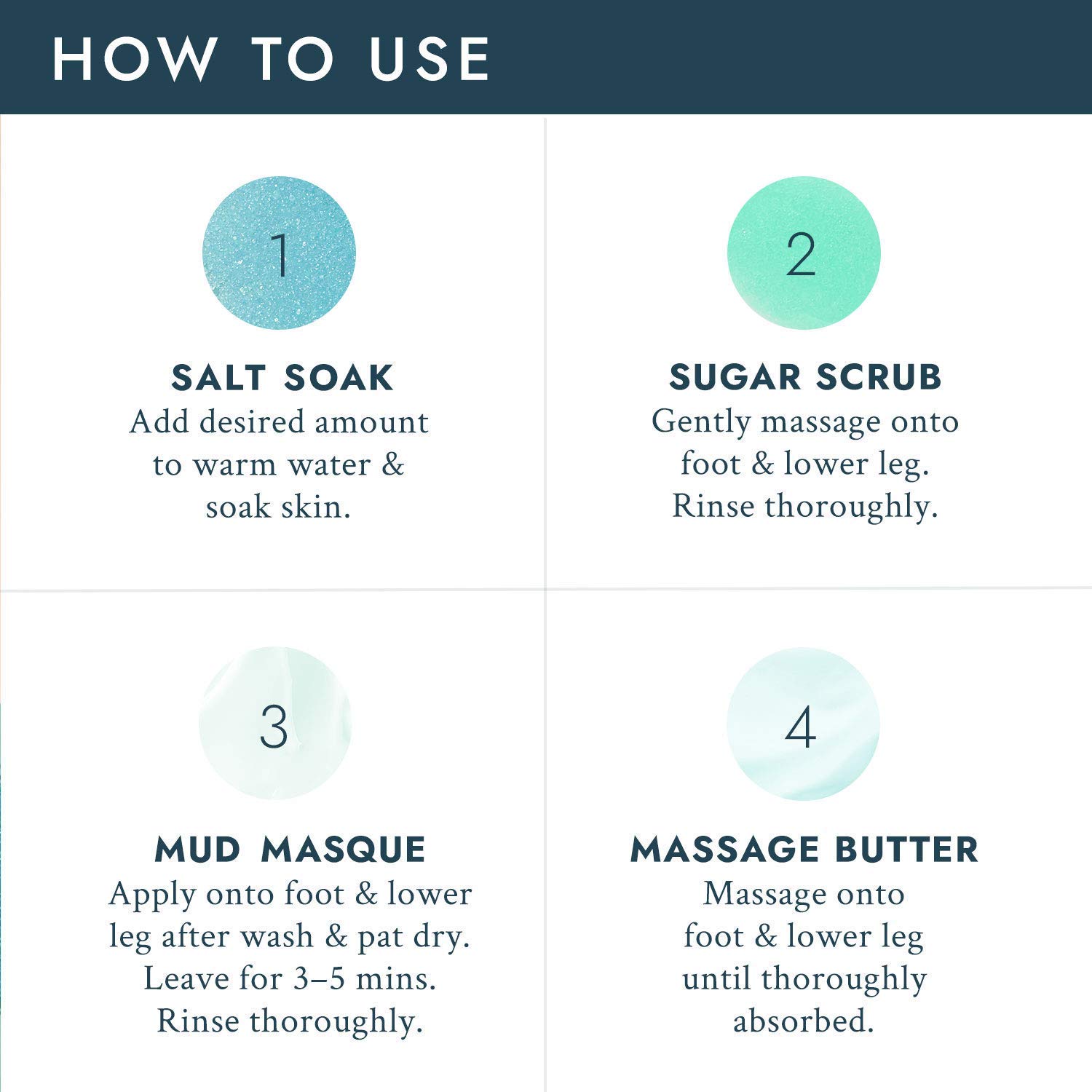 HOW TO USE

1

SALT SOAK
Add desired amount to warm water & soak skin.

2

SUGAR SCRUB
Gently massage onto foot & lower leg. Rinse thoroughly.

3

MUD MASQUE
Apply onto foot & lower leg after wash & pat dry. Leave for 3–5 mins. Rinse thoroughly.

4

MASSAGE BUTTER
Massage onto foot & lower leg until thoroughly absorbed.