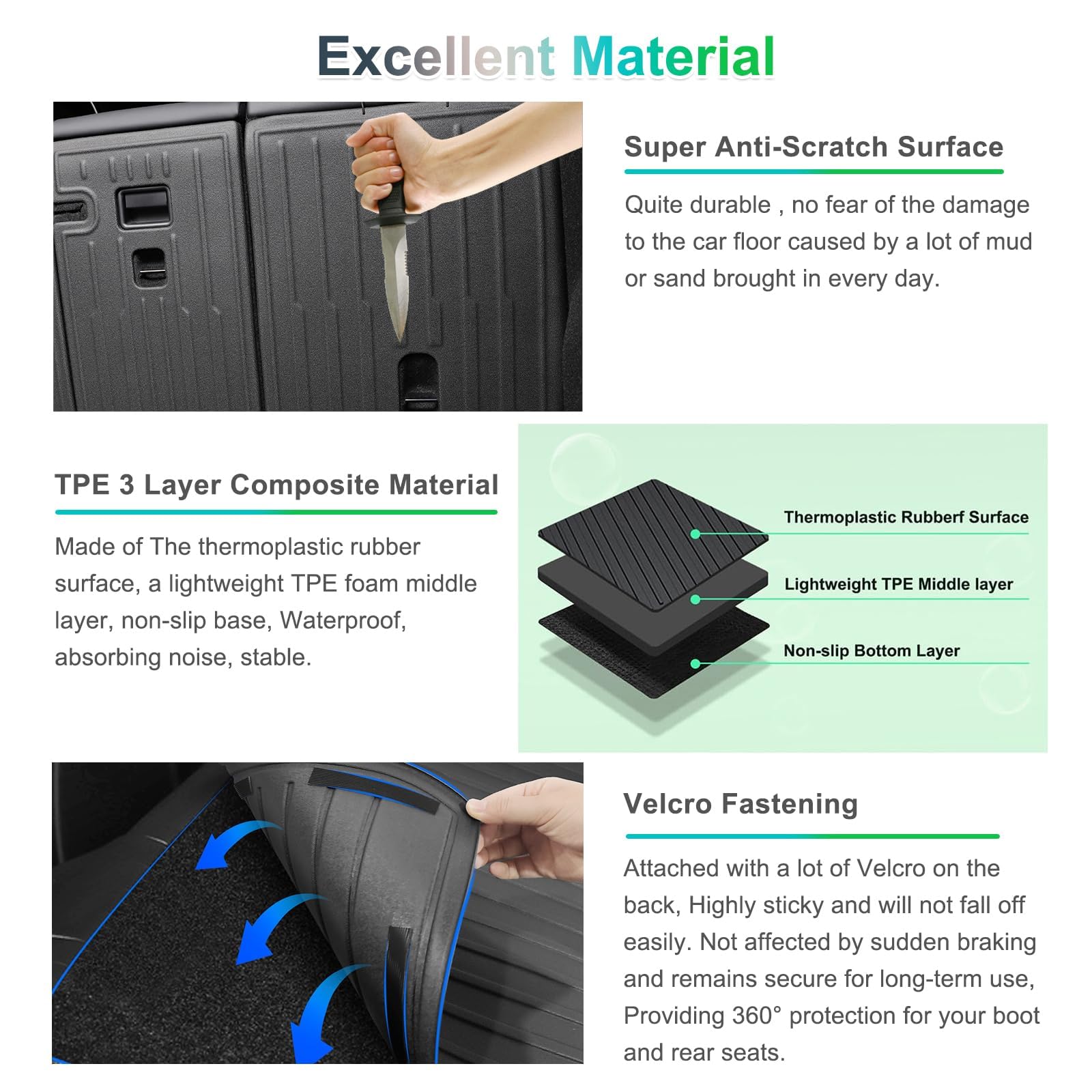 Excellent Material

Super Anti-Scratch Surface

Quite durable , no fear of the damage to the car floor caused by a lot of mud or sand brought in every day.

TPE 3 Layer Composite Material

Made of The thermoplastic rubber surface, a lightweight TPE foam middle layer, non-slip base, Waterproof, absorbing noise, stable.

Thermoplastic Rubberf Surface

Lightweight TPE Middle layer

Non-slip Bottom Layer

Velcro Fastening

Attached with a lot of Velcro on the back, Highly sticky and will not fall off easily. Not affected by sudden braking and remains secure for long-term use, Providing 360° protection for your boot and rear seats.