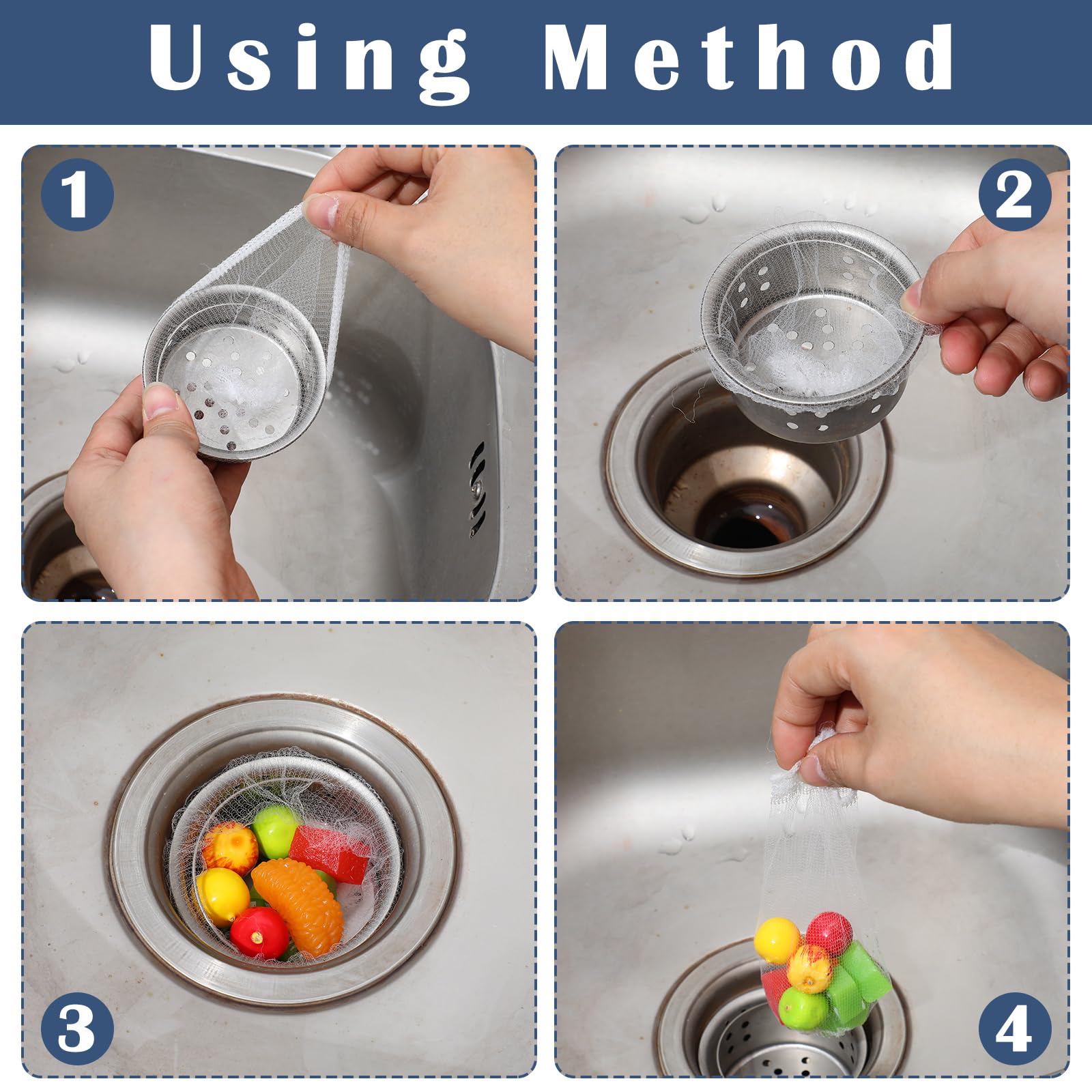 Using Method

1

2

3

4