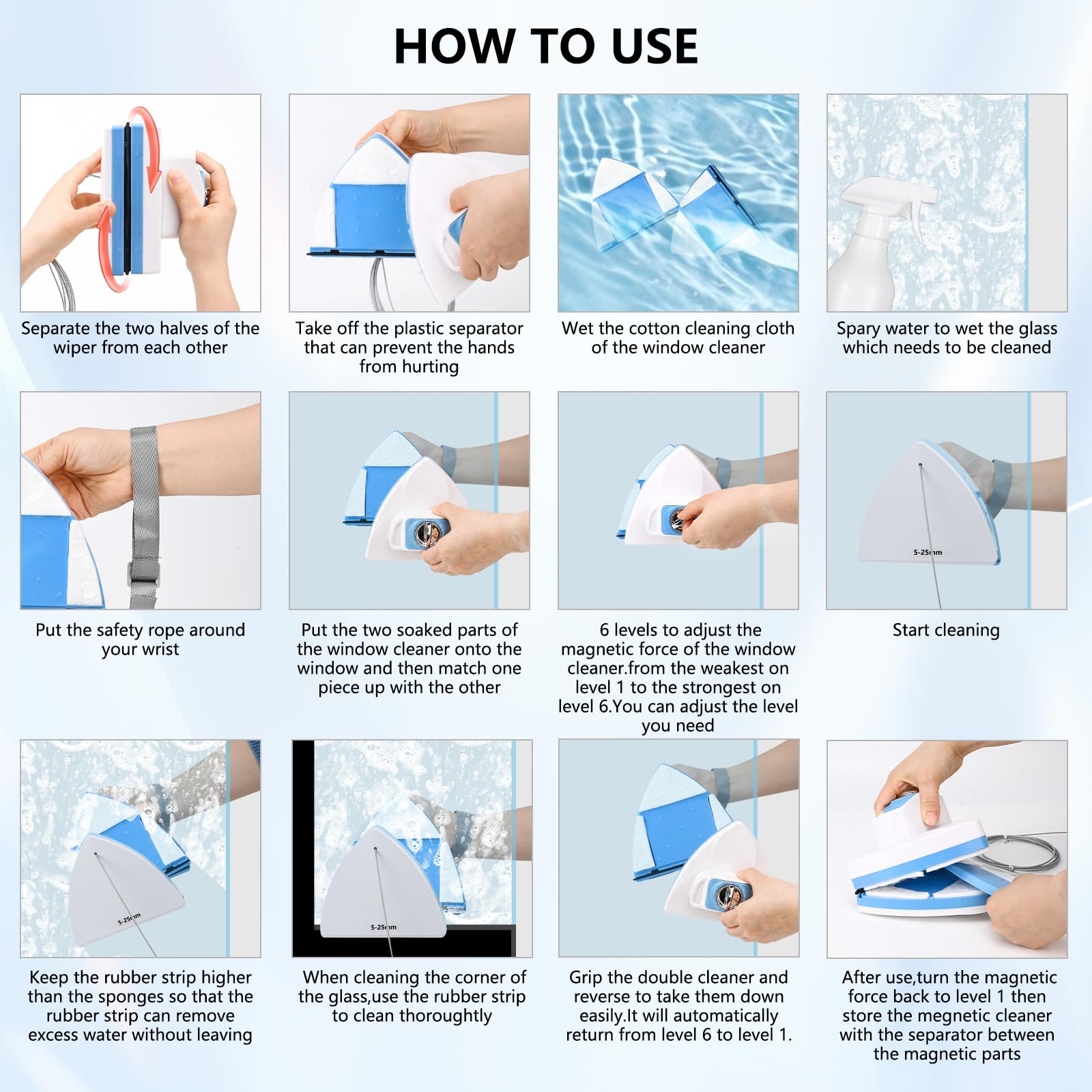 HOW TO USE

Separate the two halves of the wiper from each other

Take off the plastic separator that can prevent the hands from hurting

Wet the cotton cleaning cloth of the window cleaner

Spary water to wet the glass which needs to be cleaned

Put the safety rope around your wrist

Put the two soaked parts of the window cleaner onto the window and then match one piece up with the other

6 levels to adjust the magnetic force of the window cleaner.from the weakest on level 1 to the strongest on level 6.You can adjust the level you need

5-25mm

Start cleaning

5-25mm

Keep the rubber strip higher than the sponges so that the rubber strip can remove excess water without leaving

5-25mm

When cleaning the corner of the glass,use the rubber strip to clean thoroughtly

Grip the double cleaner and reverse to take them down easily.It will automatically return from level 6 to level 1.

After use,turn the magnetic force back to level 1 then store the megnetic cleaner with the separator between the magnetic parts