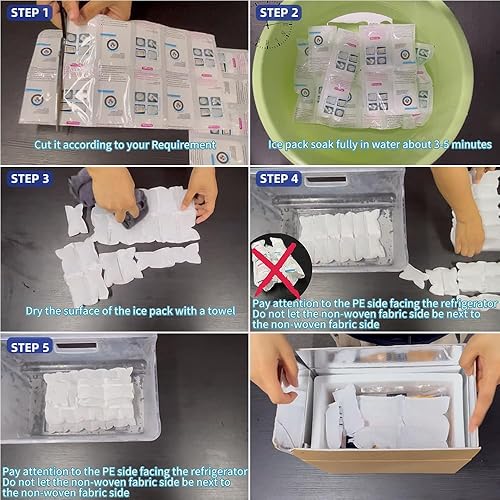 STEP 1

Cut it according to your Requirement

STEP 2

Ice pack soak fully in water about 3-5 minutes

STEP 3

Dry the surface of the ice pack with a towel

STEP 4

Pay attention to the PE side facing the refrigerator
Do not let the non-woven fabric side be next to the non-woven fabric side

STEP 5

Pay attention to the PE side facing the refrigerator
Do not let the non-woven fabric side be next to the non-woven fabric side