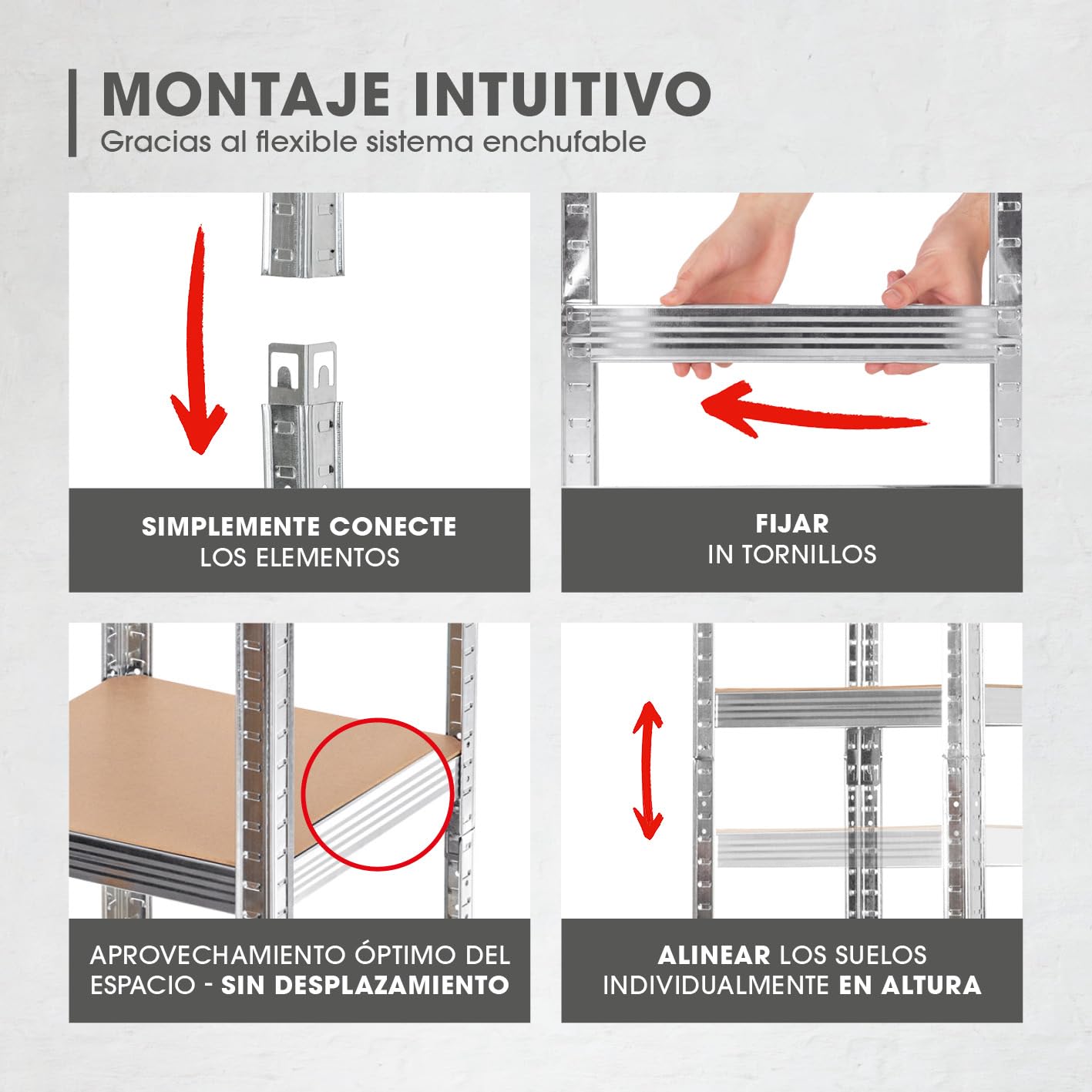 MONTAJE INTUITIVO
Gracias al flexible sistema enchufable

SIMPLEMENTE CONECTE
LOS ELEMENTOS

FIJAR
IN TORNILLOS

APROVECHAMIENTO ÓPTIMO DEL ESPACIO - SIN DESPLAZAMIENTO

ALINEAR LOS SUELOS INDIVIDUALMENTE EN ALTURA