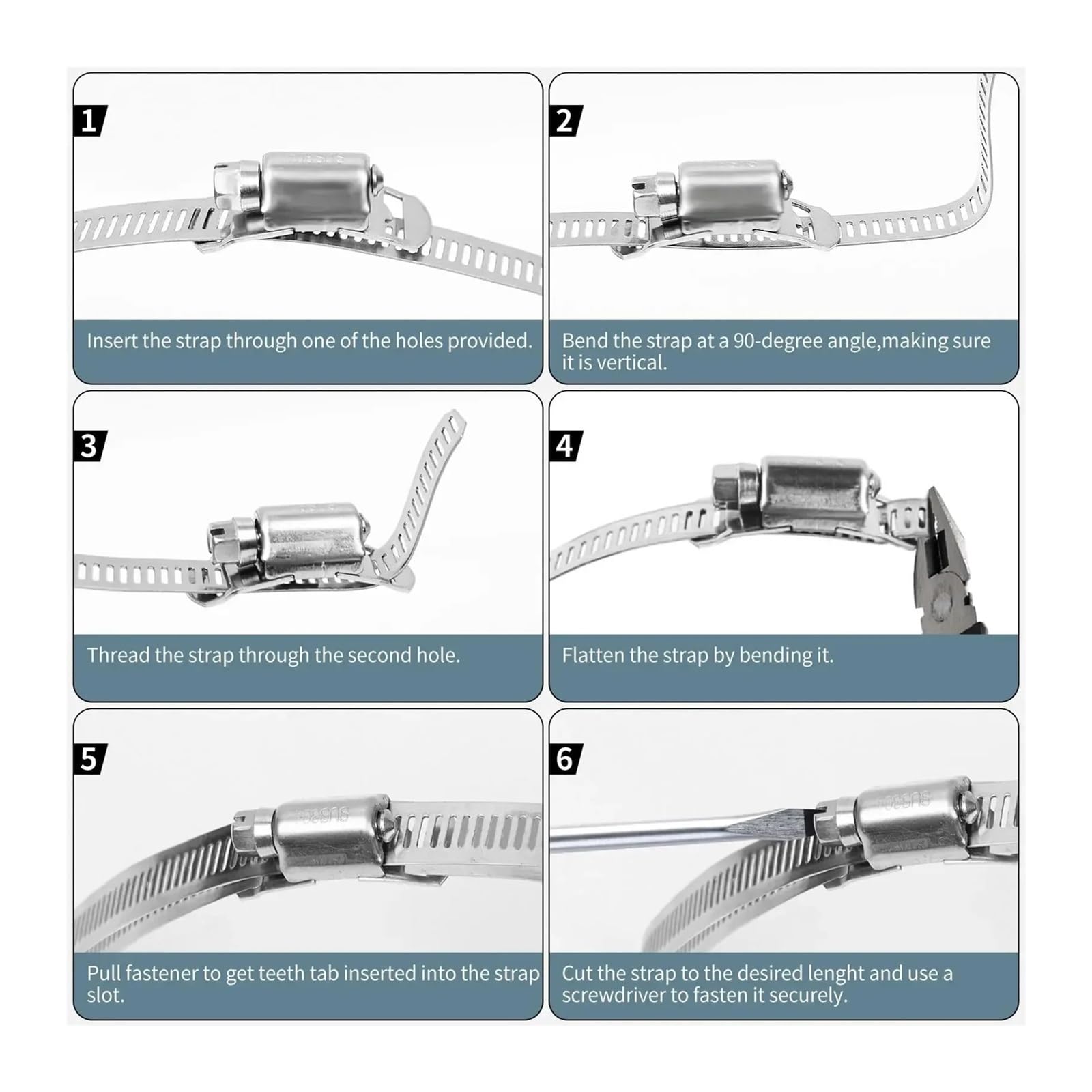 1

Insert the strap through one of the holes provided.

2

Bend the strap at a 90-degree angle,making sure it is vertical.

3

Thread the strap through the second hole.

4

Flatten the strap by bending it.

5

Pull fastener to get teeth tab inserted into the strap slot.

6

Cut the strap to the desired lenght and use a screwdriver to fasten it securely.