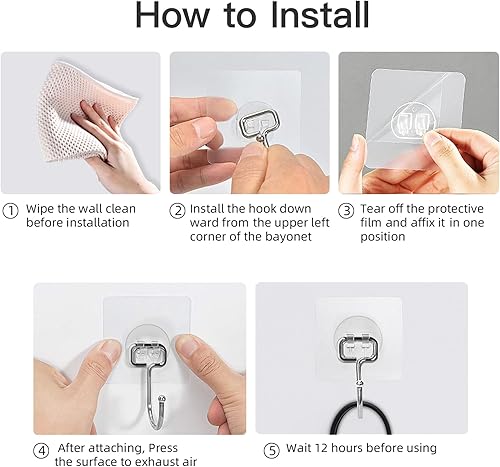 How to Install

① Wipe the wall clean before installation

② Install the hook down ward from the upper left corner of the bayonet

③ Tear off the protective film and affix it in one position

④ After attaching, Press the surface to exhaust air

⑤ Wait 12 hours before using