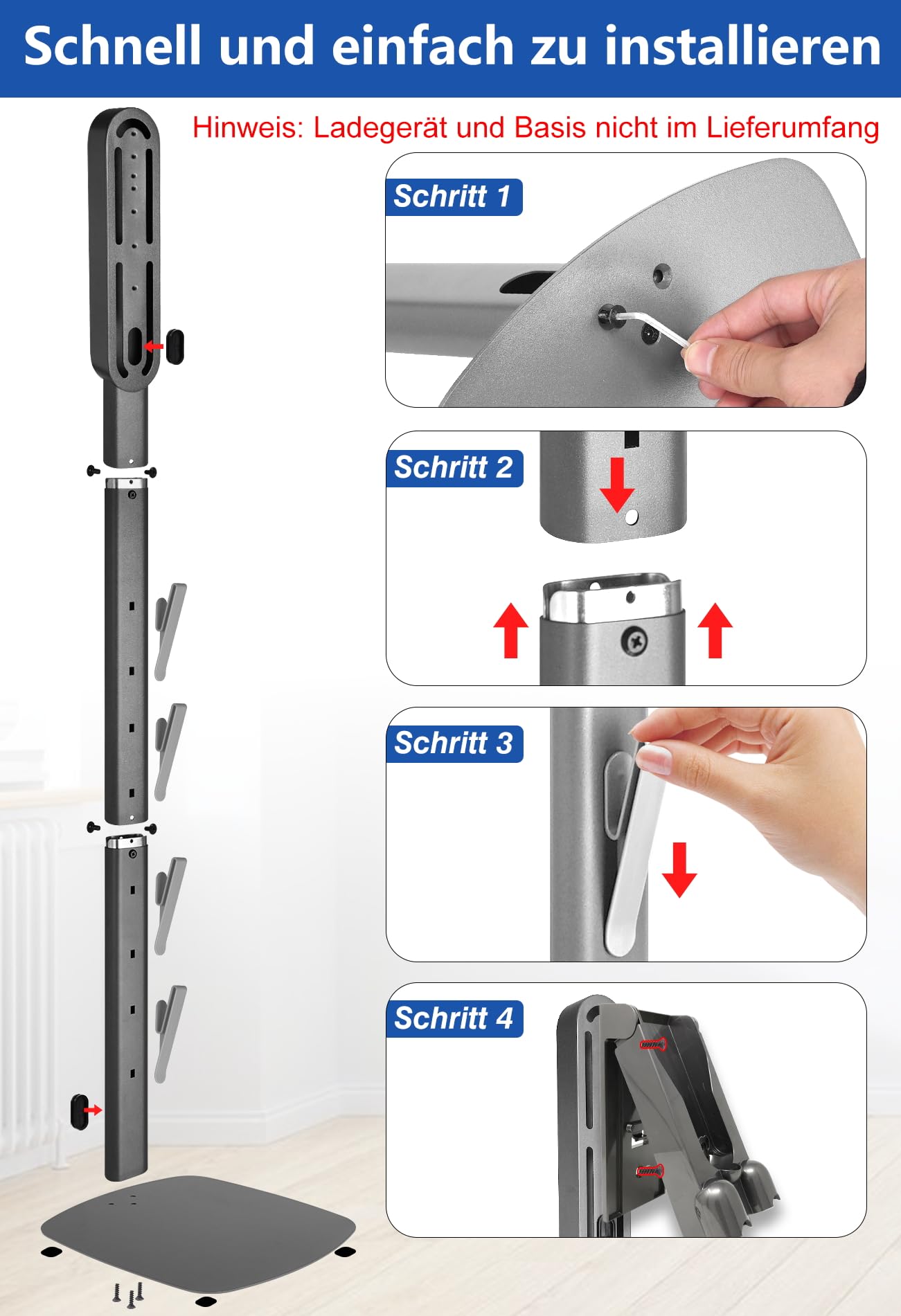 Schnell und einfach zu installieren

Hinweis: Ladegerät und Basis nicht im Lieferumfang

Schritt 1

Schritt 2

Schritt 3

Schritt 4