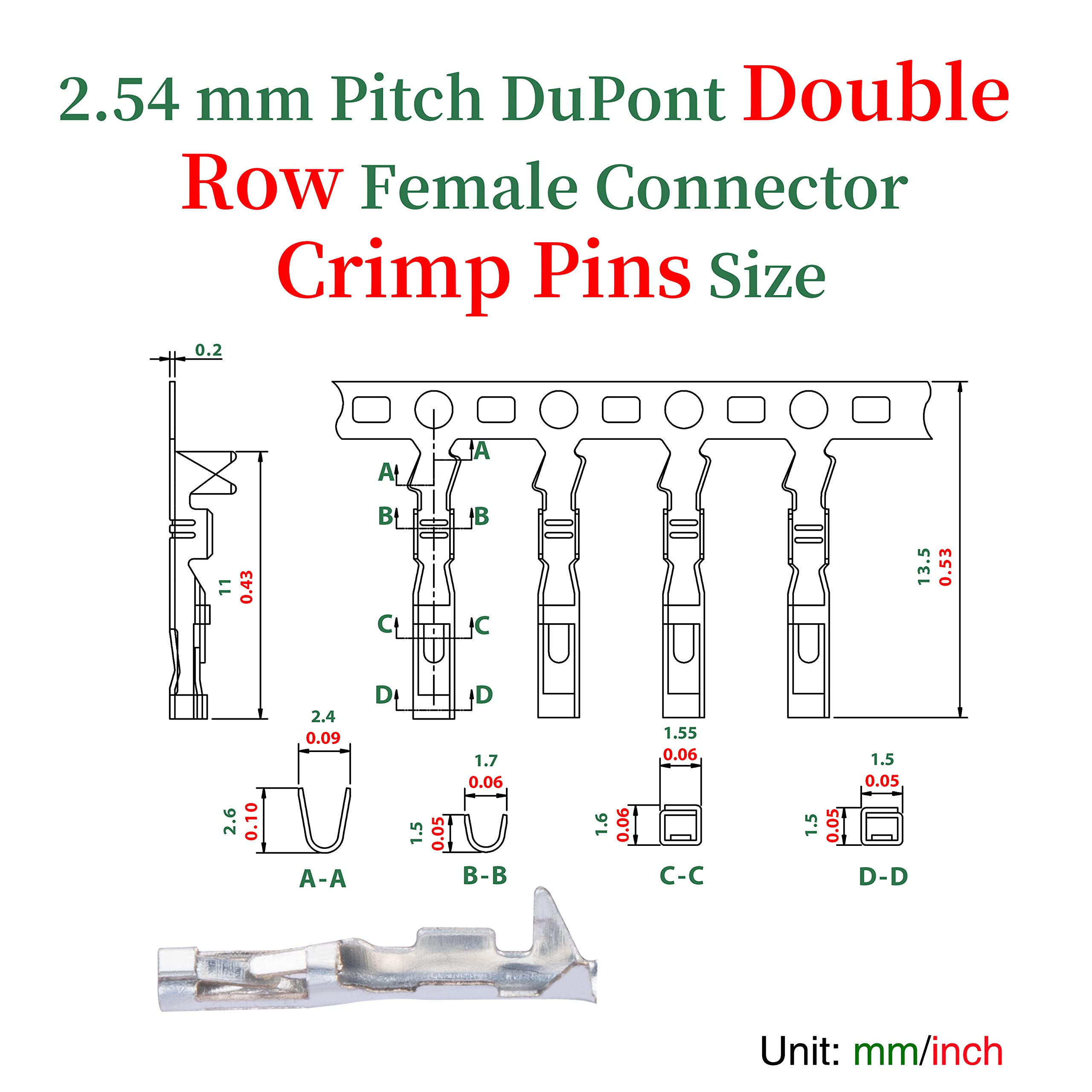 2.54 mm Pitch DuPont Double Row Female Connector Crimp Pins Size

0.2

11
0.43

A A
B B
C C
D D

13.5
0.53

2.4
0.09
2.6
0.10
A-A

1.7
0.06
1.5
0.05
B-B

1.55
0.06
1.6
0.06
C-C

1.5
0.05
1.5
0.05
D-D

Unit: mm/inch