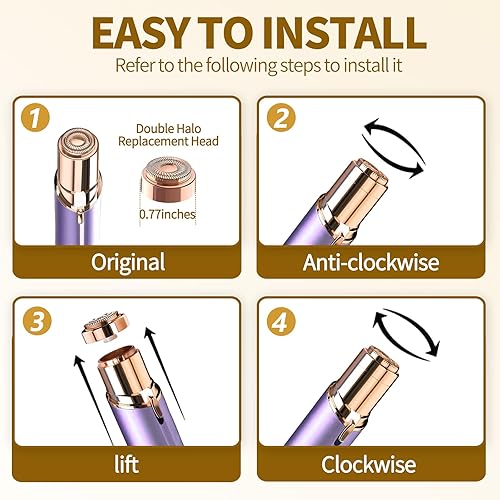 EASY TO INSTALL
Refer to the following steps to install it

1
Double Halo Replacement Head
0.77inches
Original

2
Anti-clockwise

3
lift

4
Clockwise