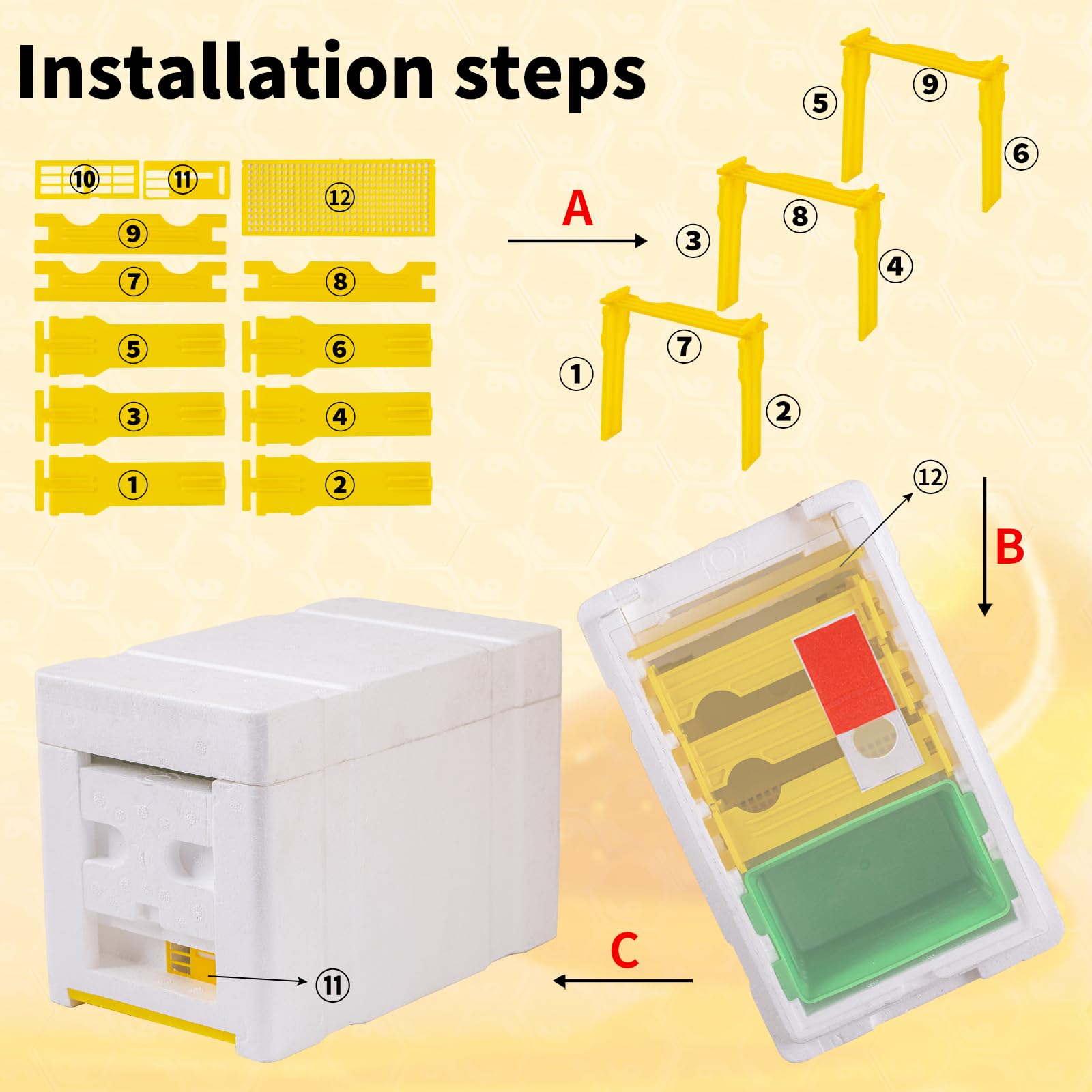 Installation steps

⑩ ⑪ ⑫
⑨
⑦ ⑧
⑤ ⑥
③ ④
① ②

A

⑤ ⑨ ⑥
③ ⑧ ④
① ⑦ ②

⑫
B

C
⑪