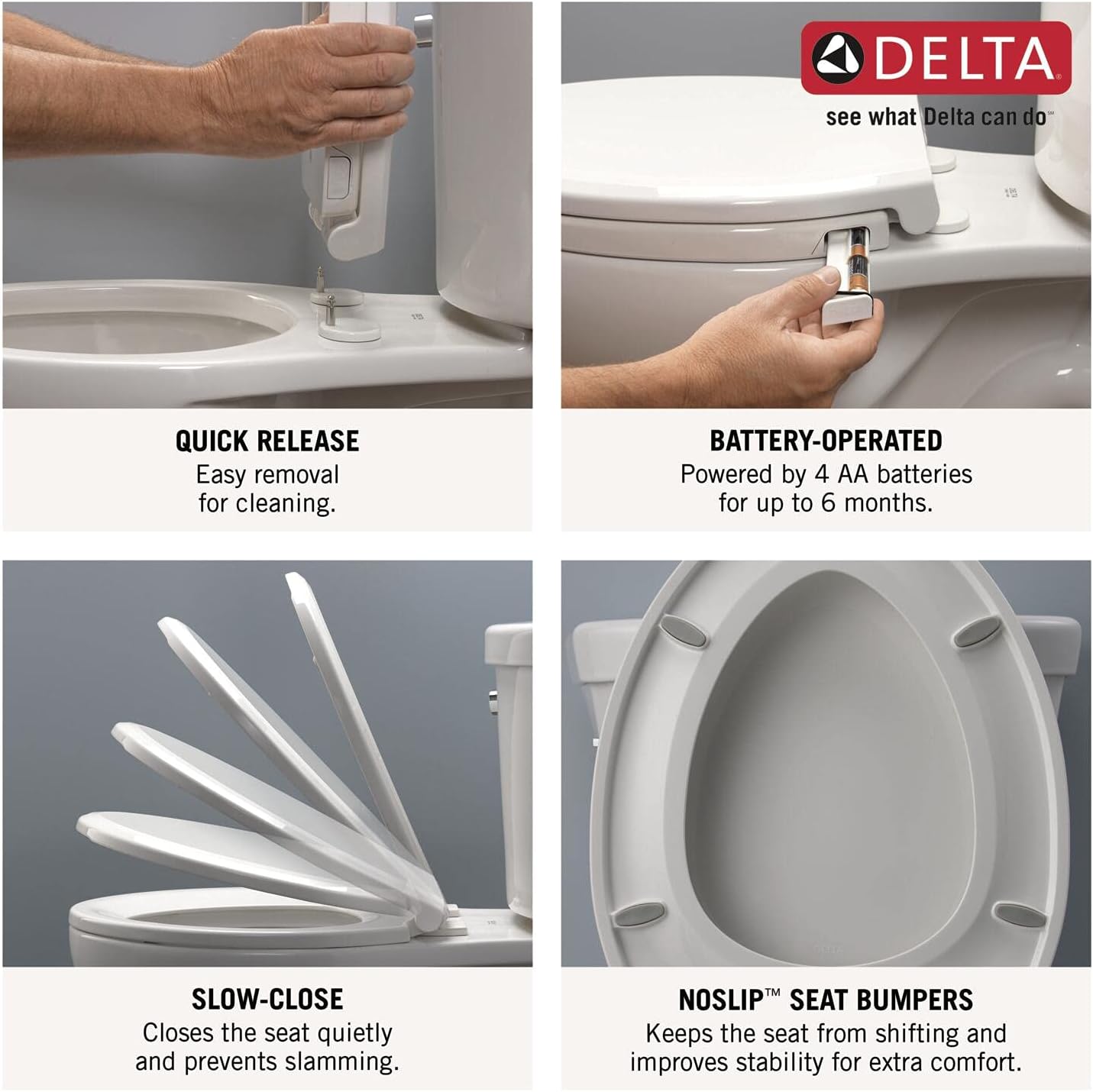 DELTA®
see what Delta can do℠

QUICK RELEASE
Easy removal for cleaning.

BATTERY-OPERATED
Powered by 4 AA batteries for up to 6 months.

SLOW-CLOSE
Closes the seat quietly and prevents slamming.

NOSLIP™ SEAT BUMPERS
Keeps the seat from shifting and improves stability for extra comfort.