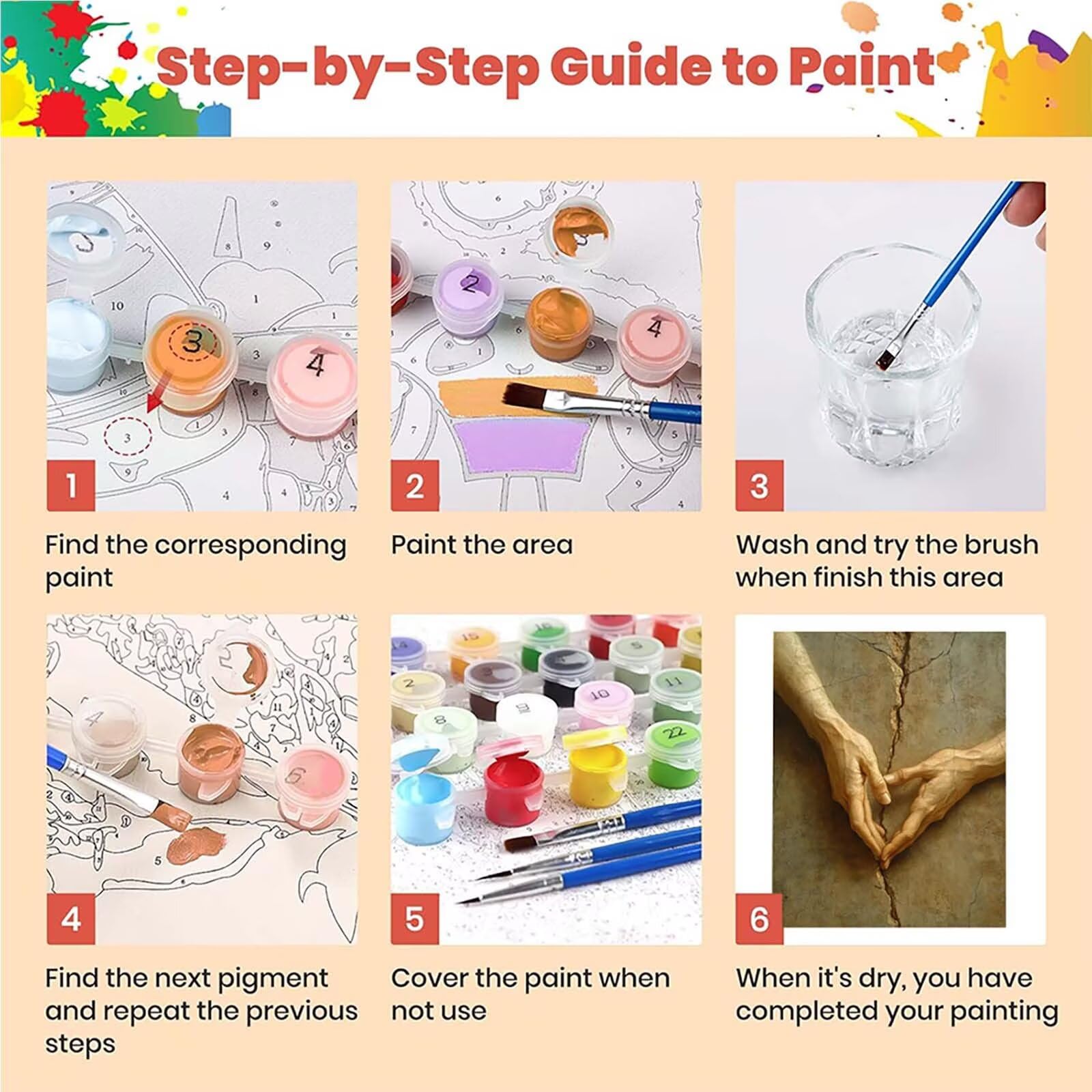 Step-by-Step Guide to Paint

1

Find the corresponding paint

2

Paint the area

3

Wash and try the brush when finish this area

4

Find the next pigment and repeat the previous steps

5

Cover the paint when not use

6

When it's dry, you have completed your painting