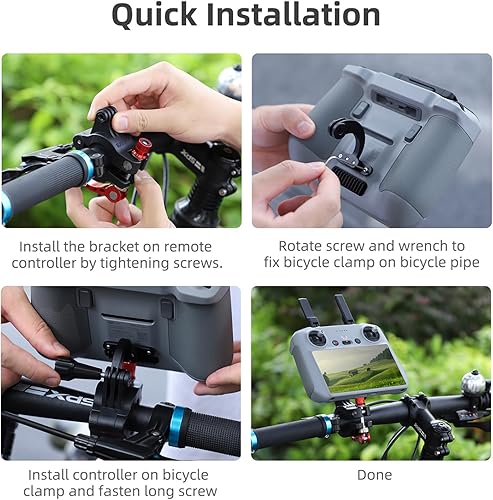 Quick Installation

Install the bracket on remote controller by tightening screws.

Rotate screw and wrench to fix bicycle clamp on bicycle pipe

Install controller on bicycle clamp and fasten long screw

Done