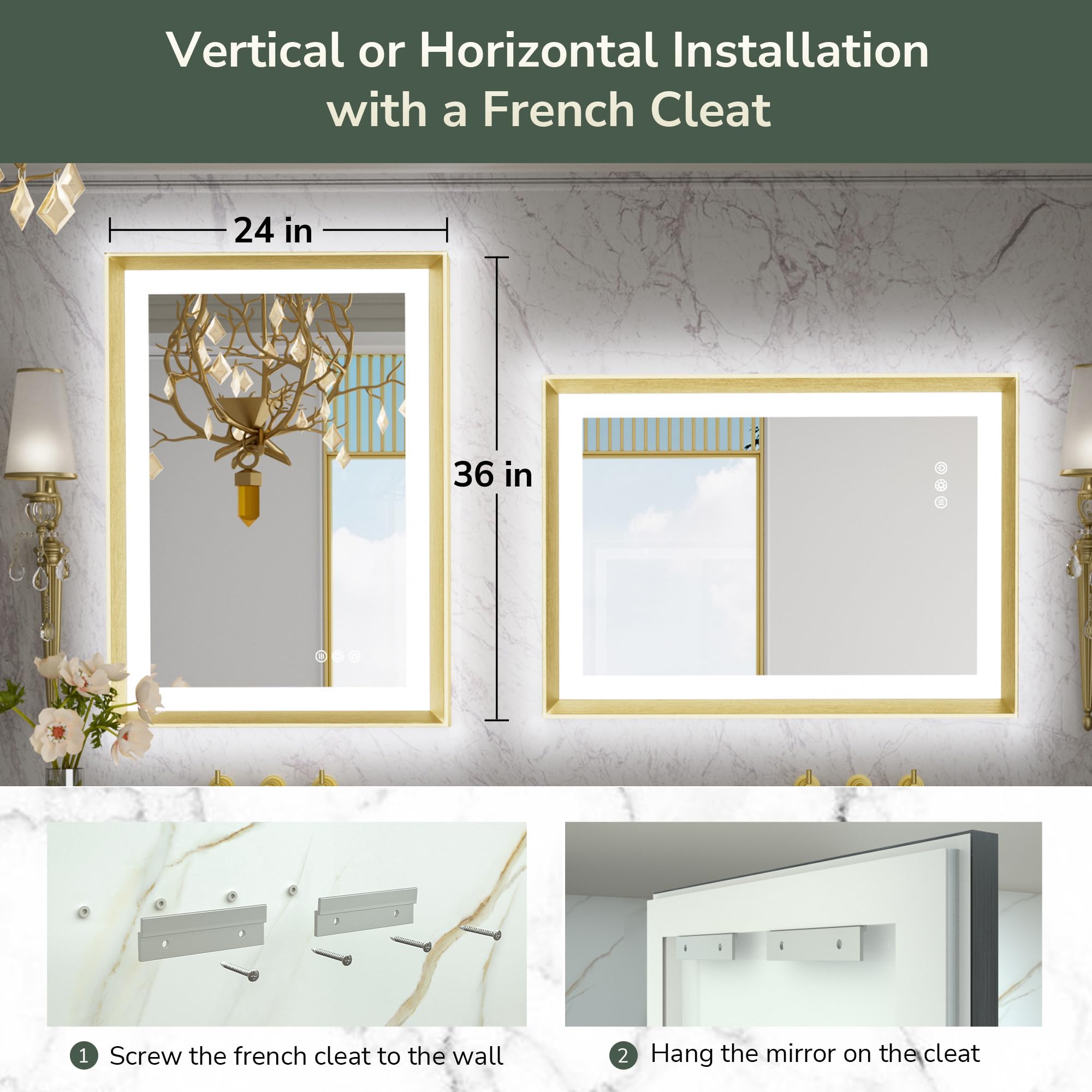 Vertical or Horizontal Installation with a French Cleat

24 in

36 in

1 Screw the french cleat to the wall

2 Hang the mirror on the cleat