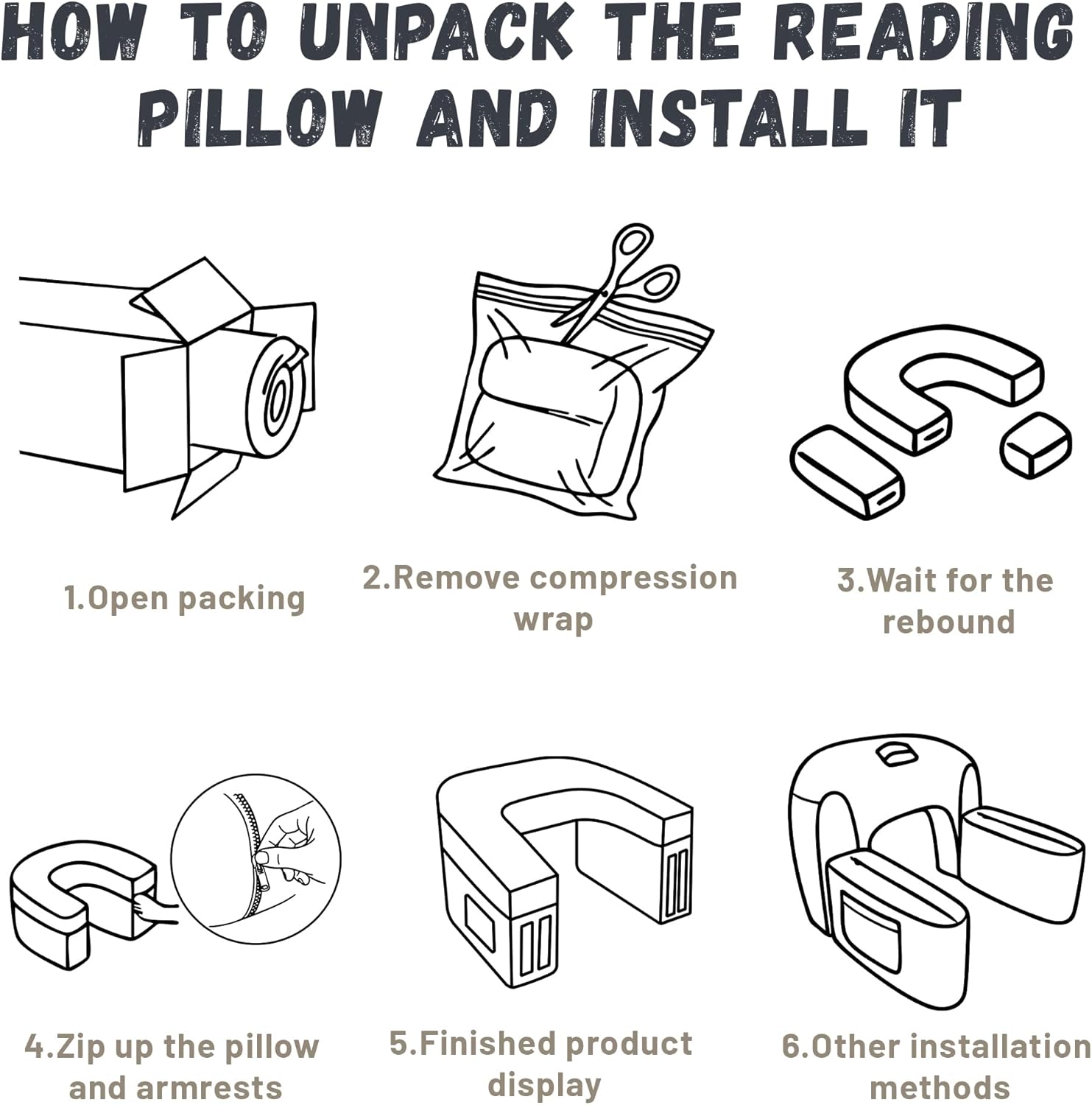 HOW TO UNPACK THE READING PILLOW AND INSTALL IT

1.Open packing

2.Remove compression wrap

3.Wait for the rebound

4.Zip up the pillow and armrests

5.Finished product display

6.Other installation methods