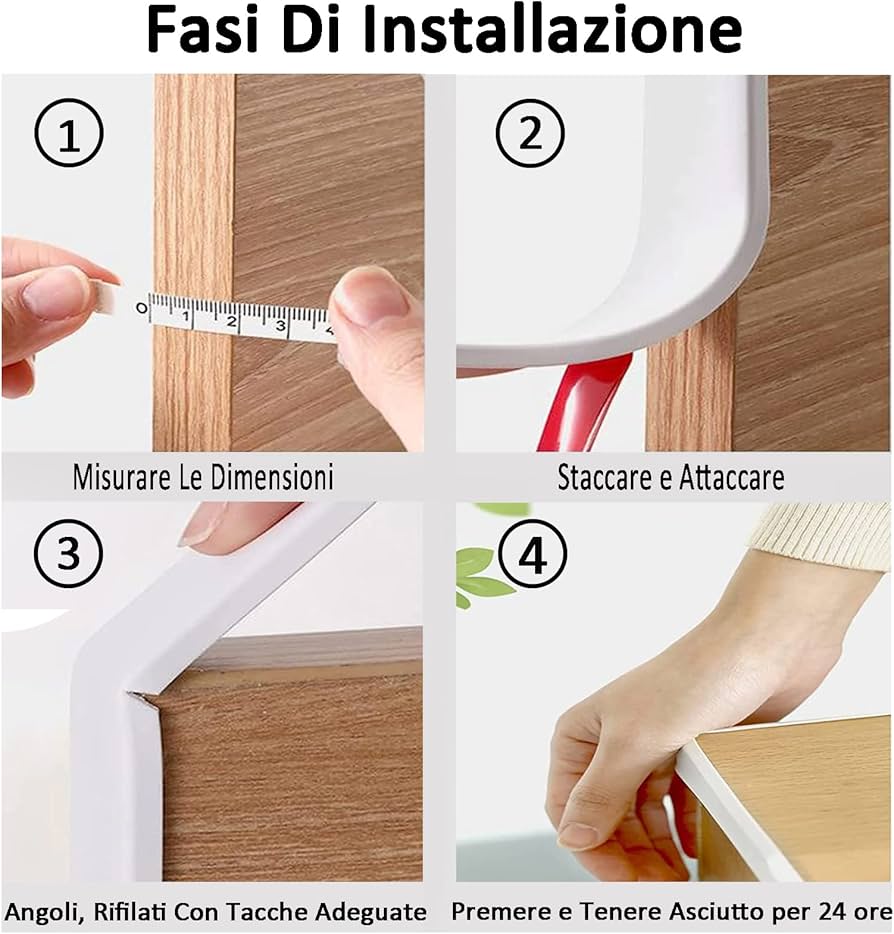 Fasi Di Installazione

①

0 1 2 3 4

Misurare Le Dimensioni

②

Staccare e Attaccare

③

Angoli, Rifilati Con Tacche Adeguate

④

Premere e Tenere Asciutto per 24 ore