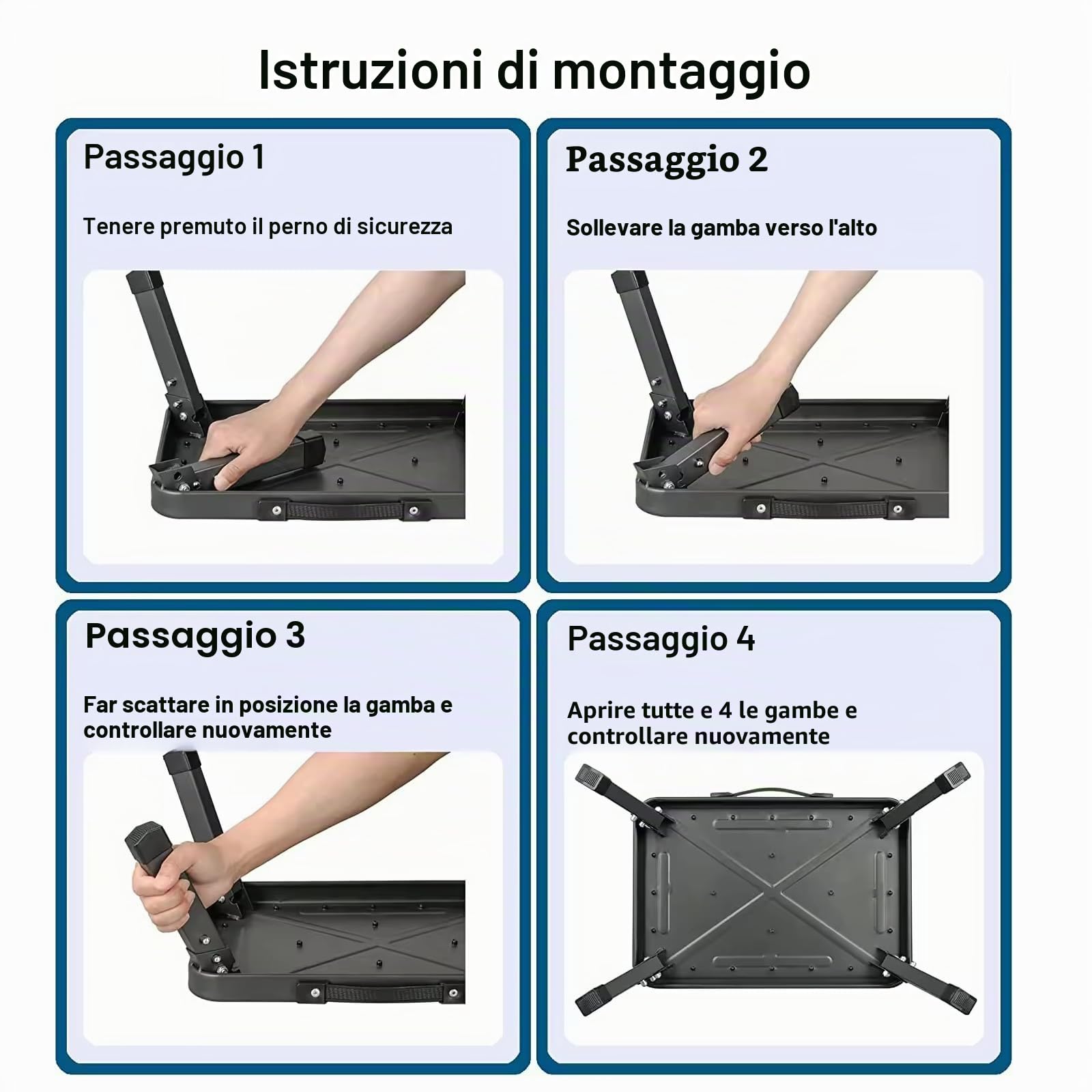 Istruzioni di montaggio

Passaggio 1

Tenere premuto il perno di sicurezza

Passaggio 2

Sollevare la gamba verso l'alto

Passaggio 3

Far scattare in posizione la gamba e controllare nuovamente

Passaggio 4

Aprire tutte e 4 le gambe e controllare nuovamente