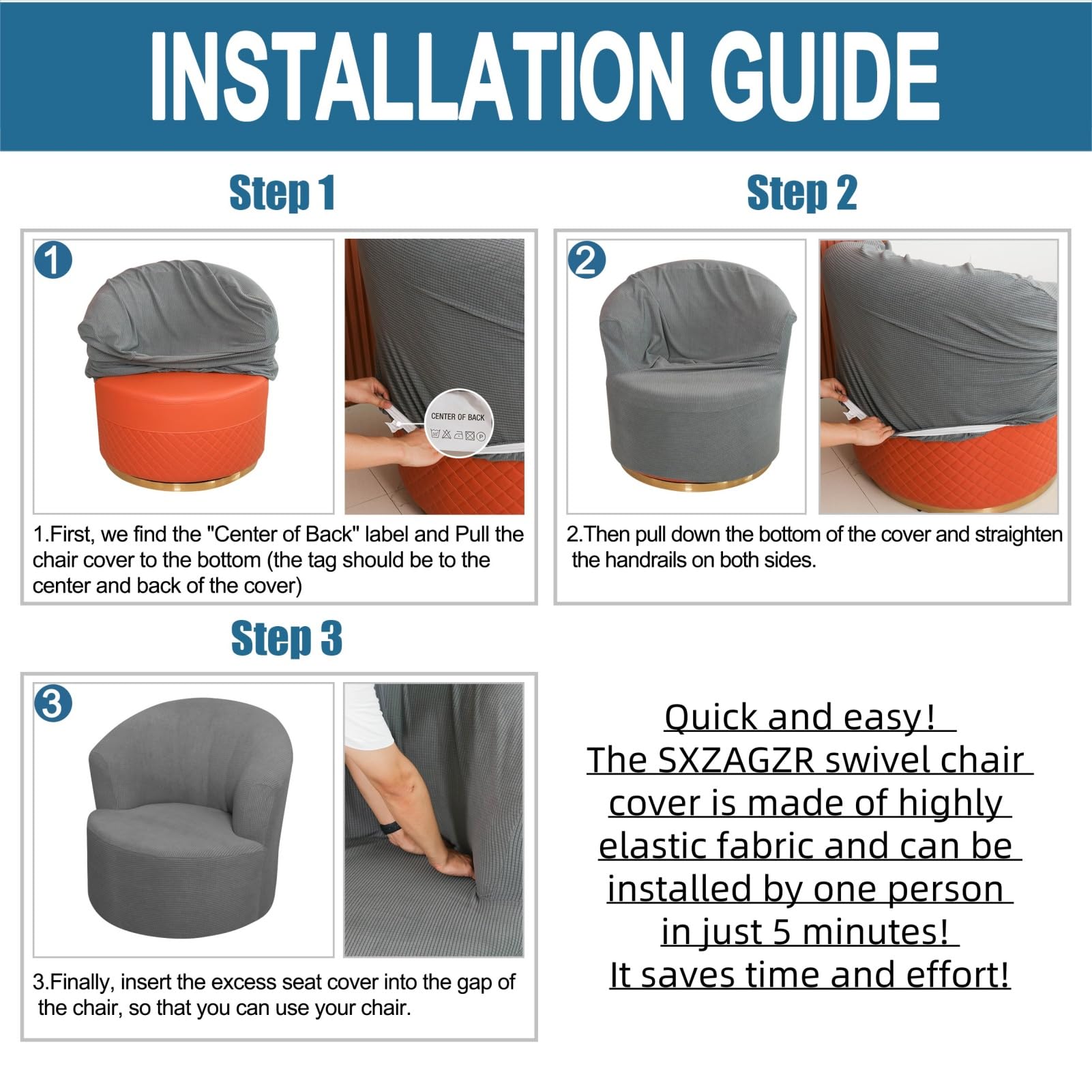 INSTALLATION GUIDE

Step 1

1

CENTER OF BACK

1.First, we find the "Center of Back" label and Pull the chair cover to the bottom (the tag should be to the center and back of the cover)

Step 2

2

2.Then pull down the bottom of the cover and straighten the handrails on both sides.

Step 3

3

3.Finally, insert the excess seat cover into the gap of the chair, so that you can use your chair.

Quick and easy!
The SXZAGZR swivel chair cover is made of highly elastic fabric and can be installed by one person in just 5 minutes!
It saves time and effort!