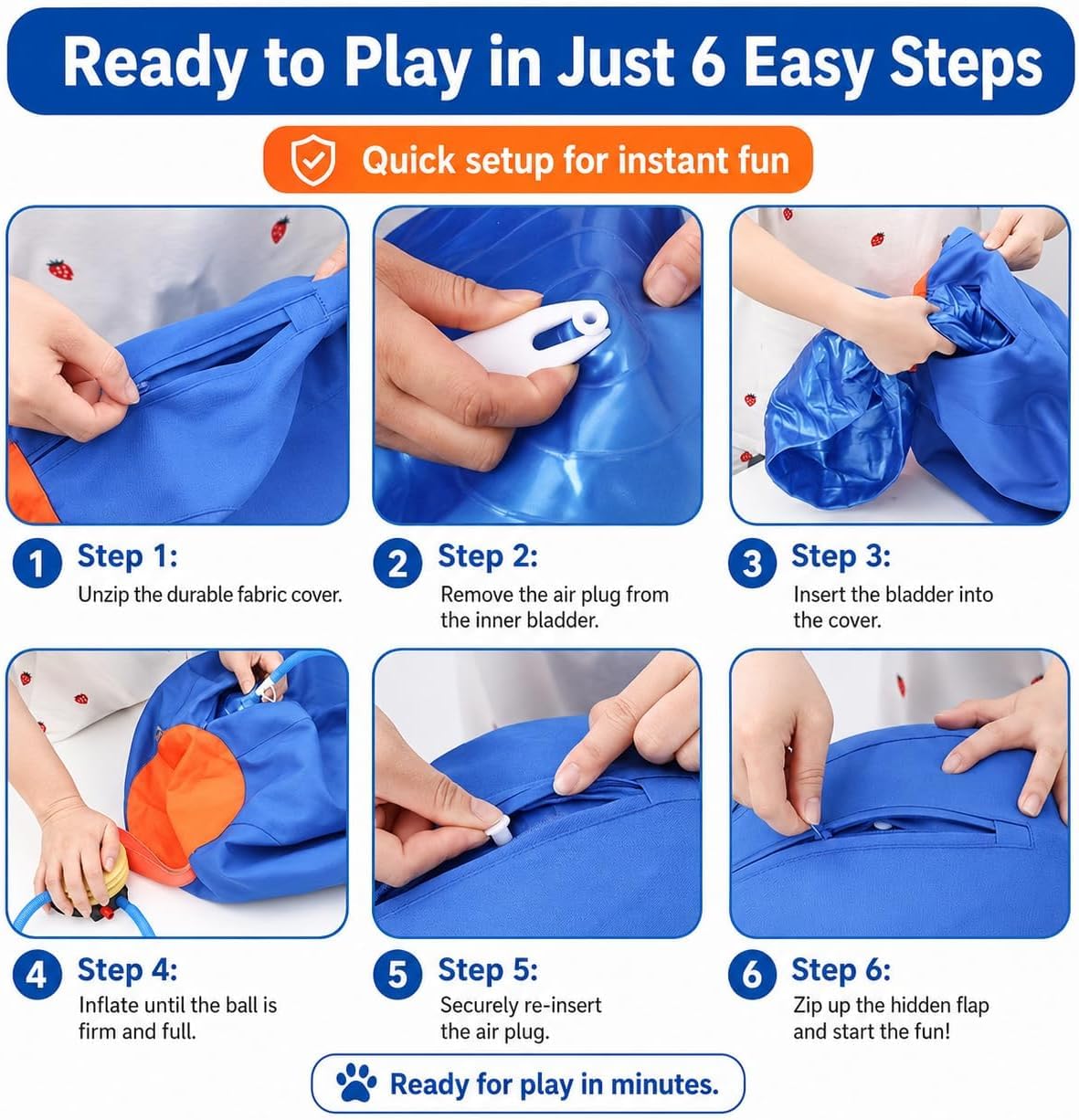 Ready to Play in Just 6 Easy Steps

Quick setup for instant fun

1 Step 1:
Unzip the durable fabric cover.

2 Step 2:
Remove the air plug from the inner bladder.

3 Step 3:
Insert the bladder into the cover.

4 Step 4:
Inflate until the ball is firm and full.

5 Step 5:
Securely re-insert the air plug.

6 Step 6:
Zip up the hidden flap and start the fun!

Ready for play in minutes.