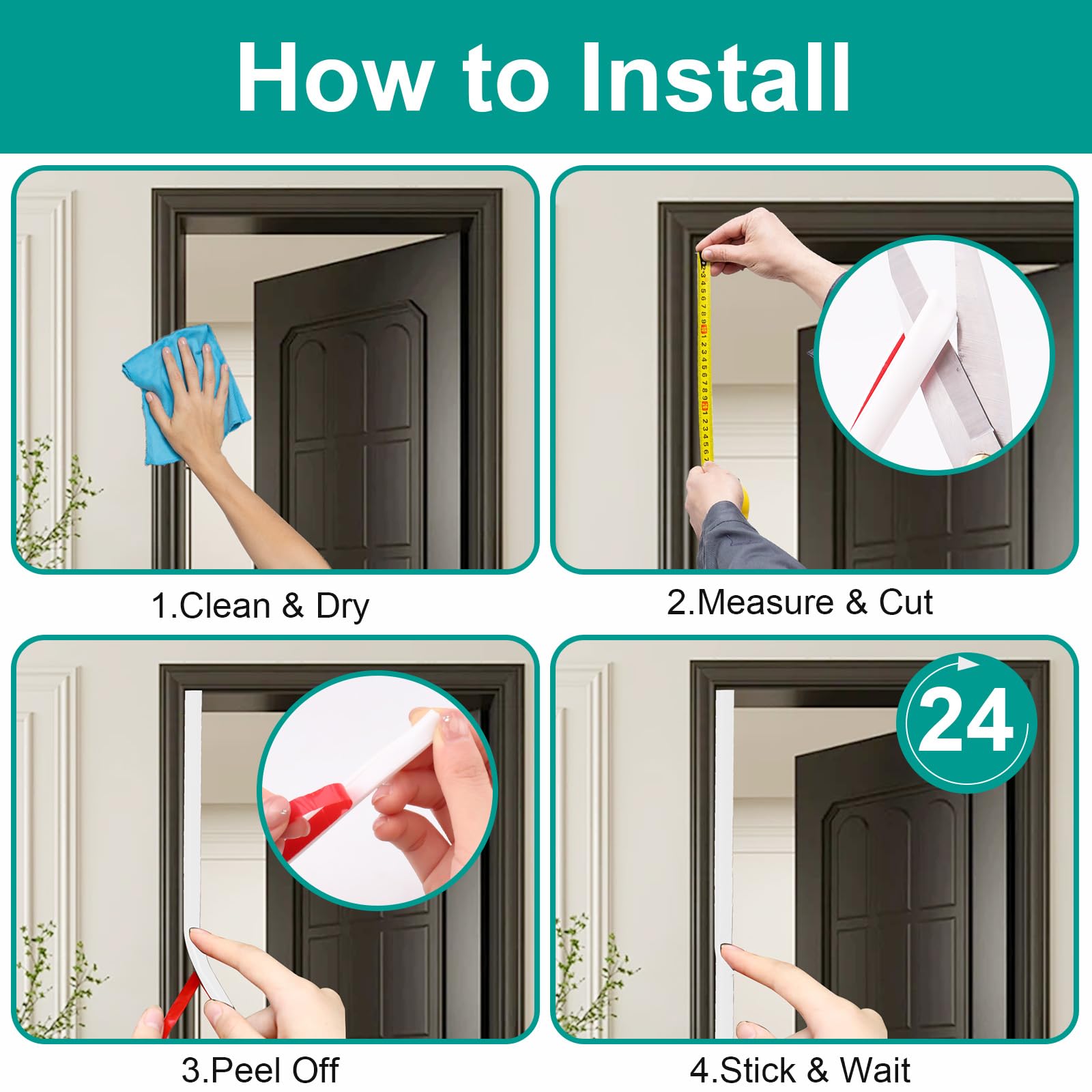 How to Install

1.Clean & Dry

2.Measure & Cut

3.Peel Off

24

4.Stick & Wait