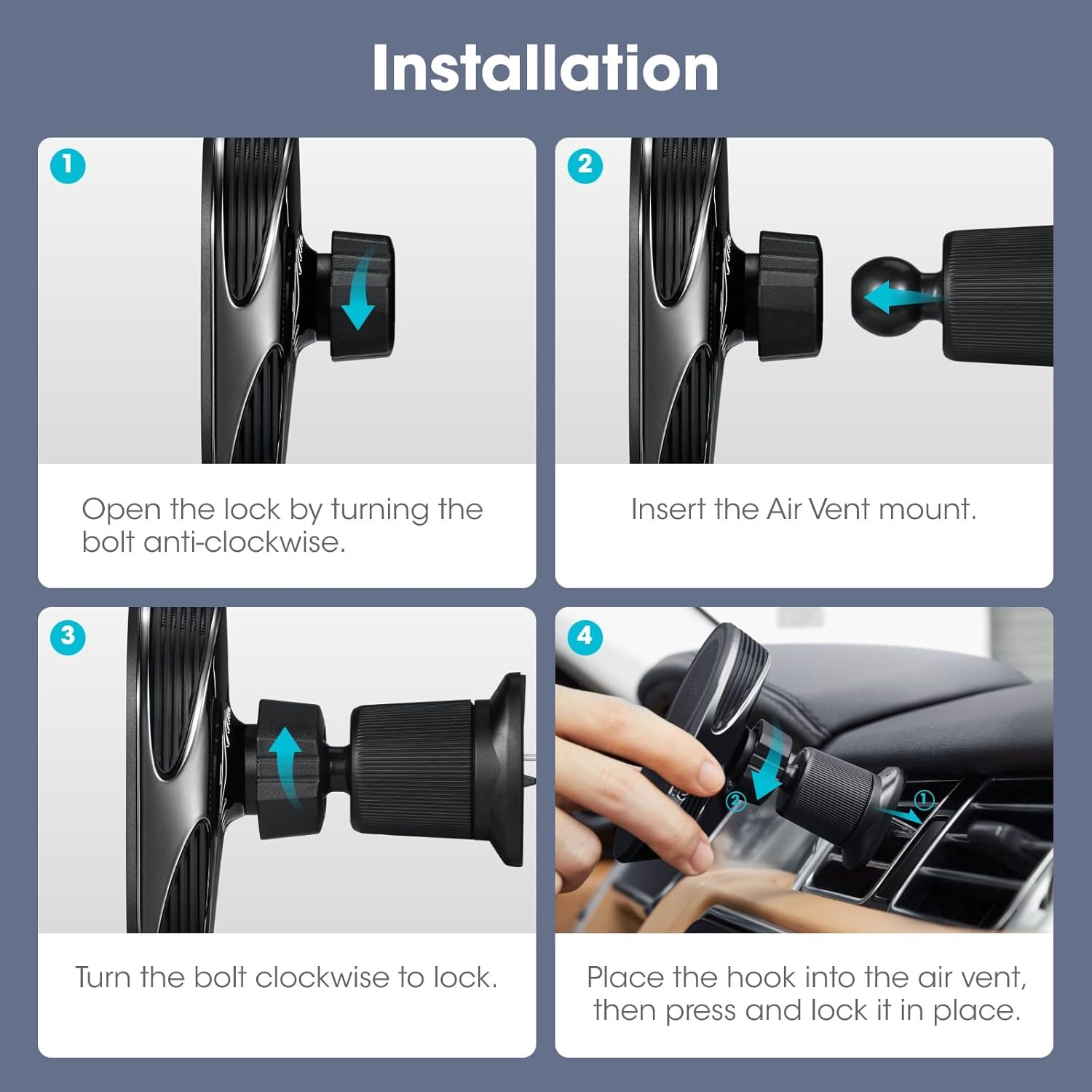 Installation

1

Open the lock by turning the bolt anti-clockwise.

2

Insert the Air Vent mount.

3

Turn the bolt clockwise to lock.

4

②

①

Place the hook into the air vent, then press and lock it in place.