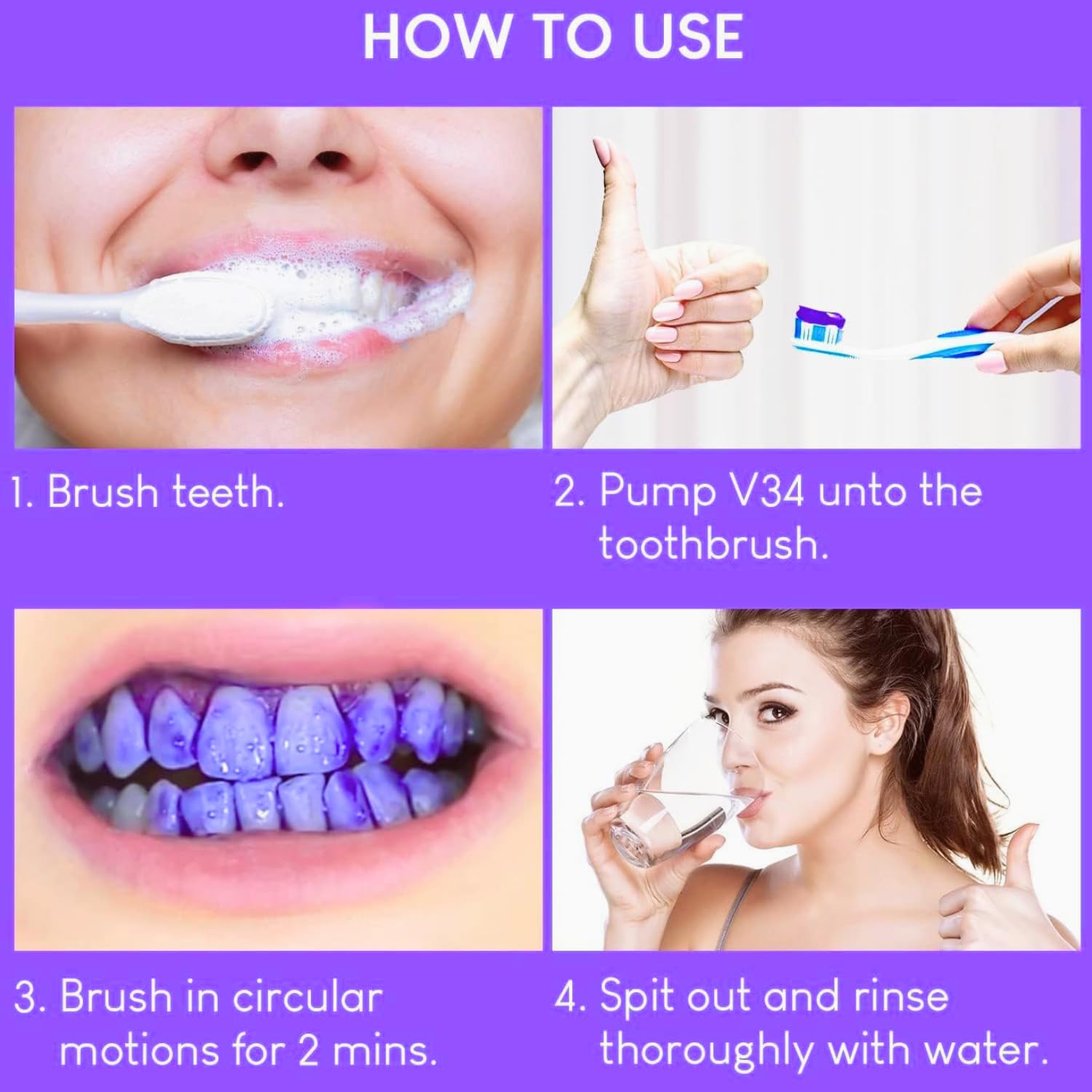 HOW TO USE

1. Brush teeth.

2. Pump V34 unto the toothbrush.

3. Brush in circular motions for 2 mins.

4. Spit out and rinse thoroughly with water.