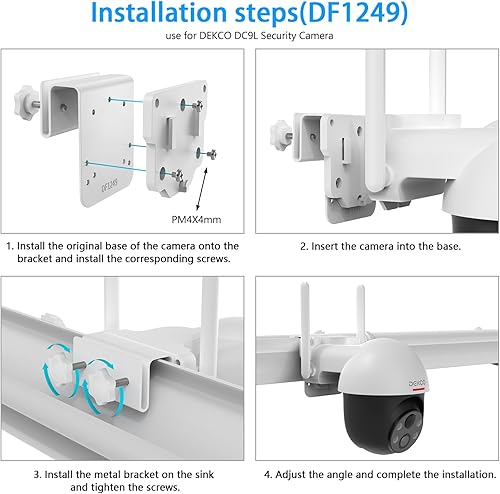 Installation steps(DF1249)

use for DEKCO DC9L Security Camera

DF1249

PM4X4mm

1. Install the original base of the camera onto the bracket and install the corresponding screws.

2. Insert the camera into the base.

3. Install the metal bracket on the sink and tighten the screws.

DEKCO

4. Adjust the angle and complete the installation.