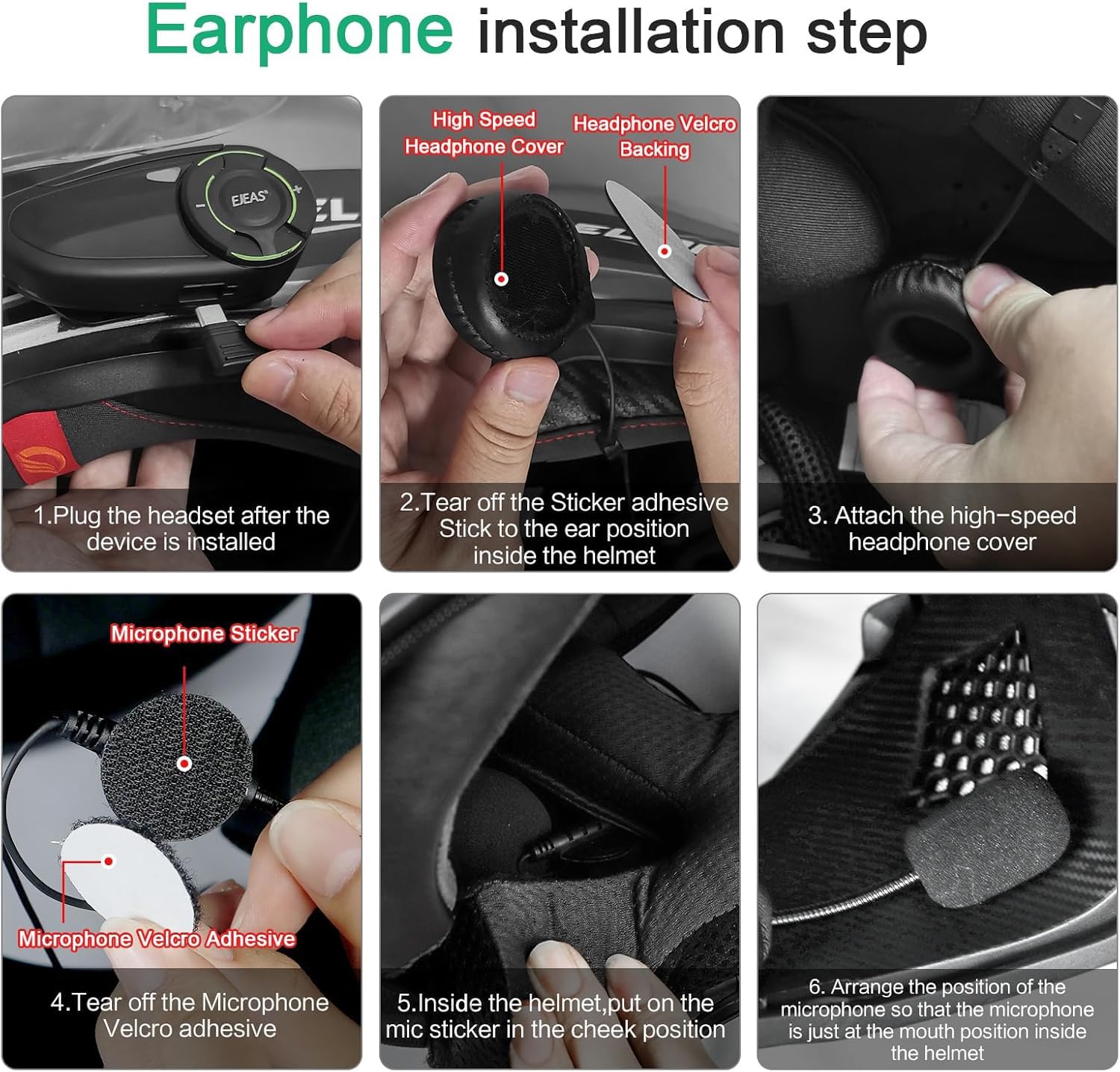 Earphone installation step

EJEAS

1.Plug the headset after the device is installed

High Speed Headphone Cover

Headphone Velcro Backing

2.Tear off the Sticker adhesive Stick to the ear position inside the helmet

3. Attach the high-speed headphone cover

Microphone Sticker

Microphone Velcro Adhesive

4.Tear off the Microphone Velcro adhesive

5.Inside the helmet,put on the mic sticker in the cheek position

6. Arrange the position of the microphone so that the microphone is just at the mouth position inside the helmet