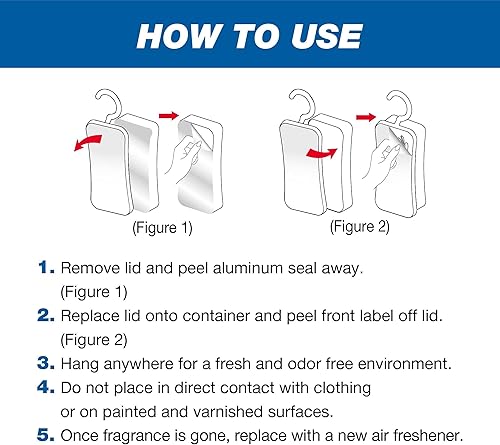 HOW TO USE

(Figure 1)

(Figure 2)

1. Remove lid and peel aluminum seal away. (Figure 1)

2. Replace lid onto container and peel front label off lid. (Figure 2)

3. Hang anywhere for a fresh and odor free environment.

4. Do not place in direct contact with clothing or on painted and varnished surfaces.

5. Once fragrance is gone, replace with a new air freshener.