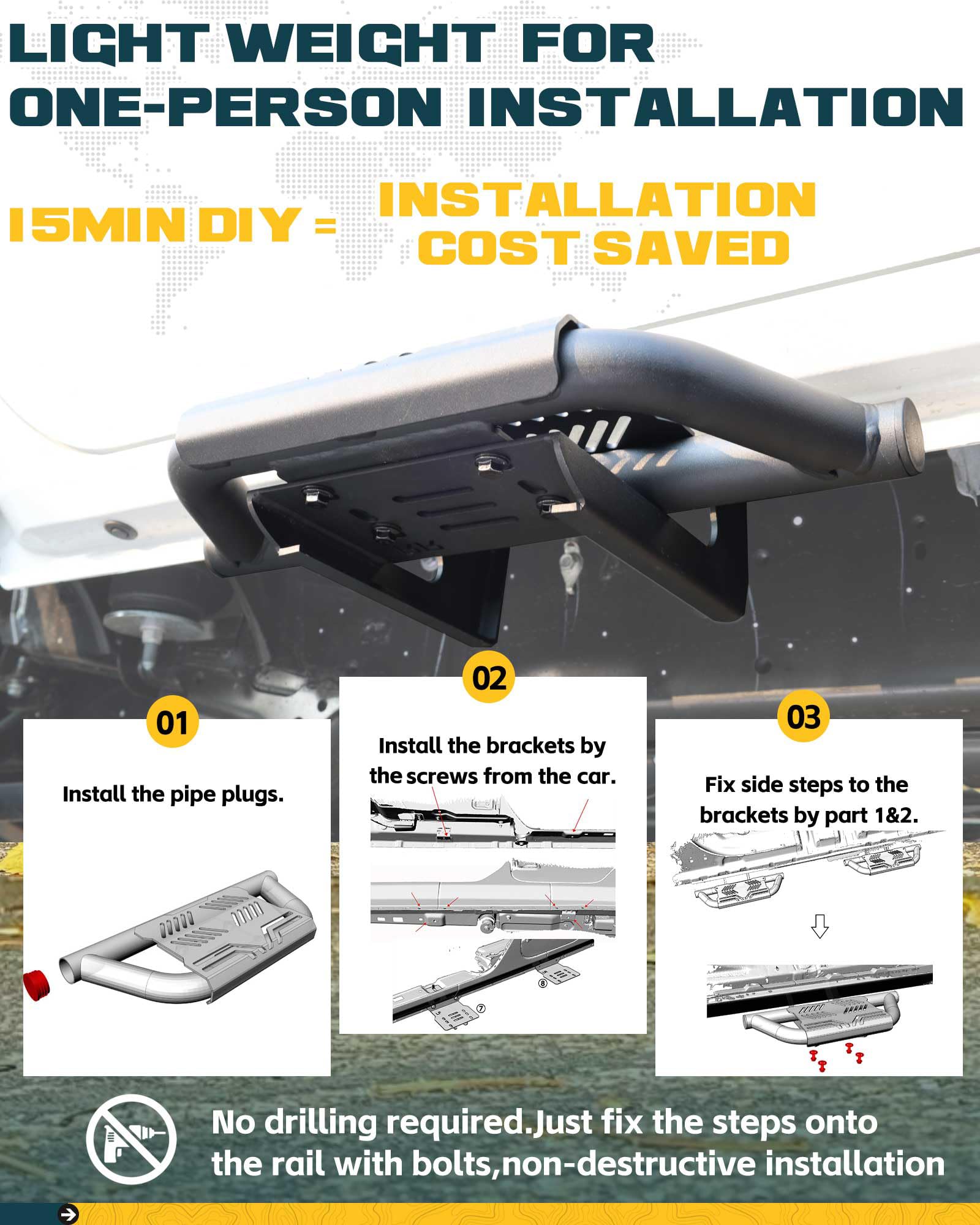 LIGHT WEIGHT FOR ONE-PERSON INSTALLATION

15MIN DIY = INSTALLATION COST SAVED

01

Install the pipe plugs.

02

Install the brackets by the screws from the car.

⑧

⑦

03

Fix side steps to the brackets by part 1&2.

No drilling required.Just fix the steps onto the rail with bolts,non-destructive installation