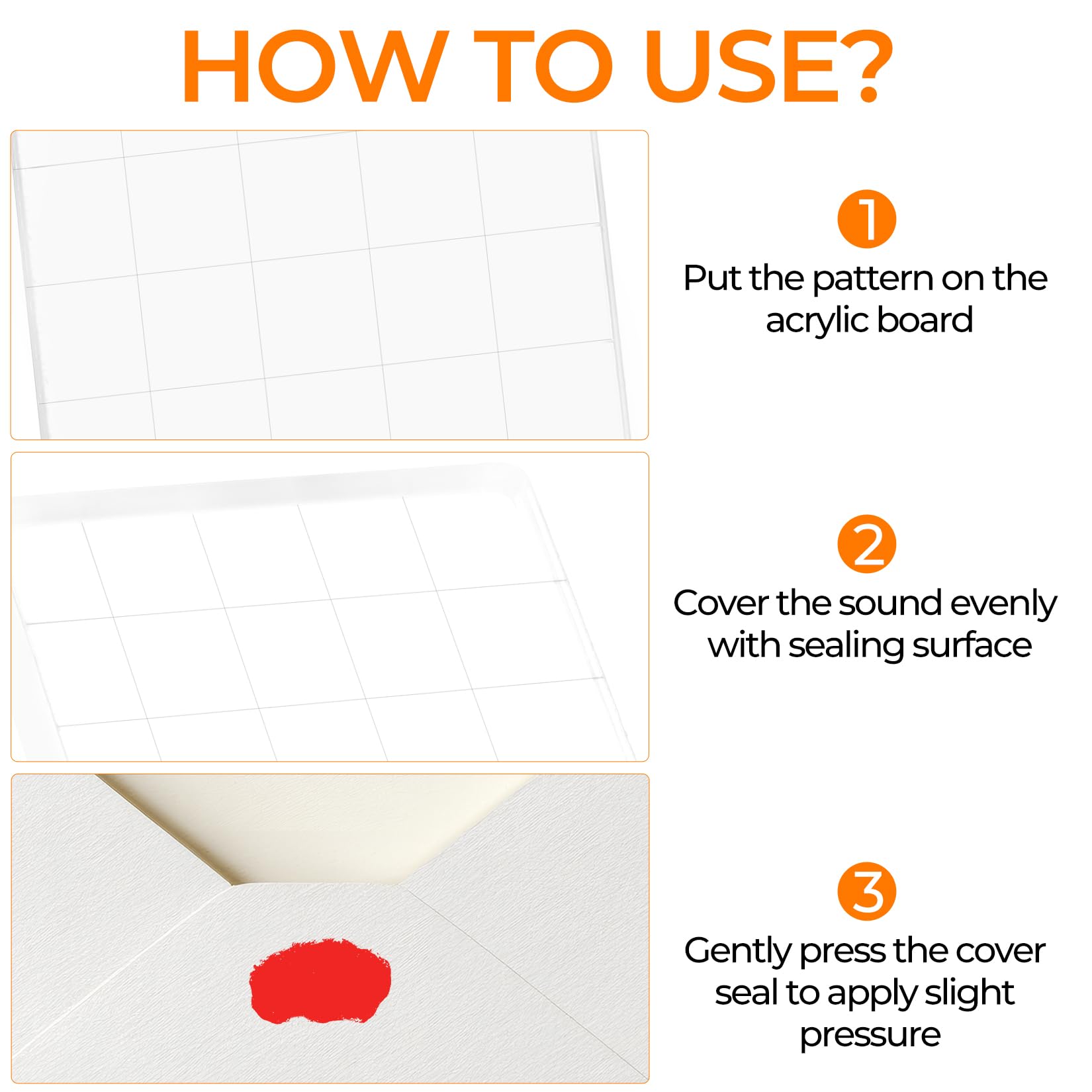 HOW TO USE?

1
Put the pattern on the acrylic board

2
Cover the sound evenly with sealing surface

3
Gently press the cover seal to apply slight pressure