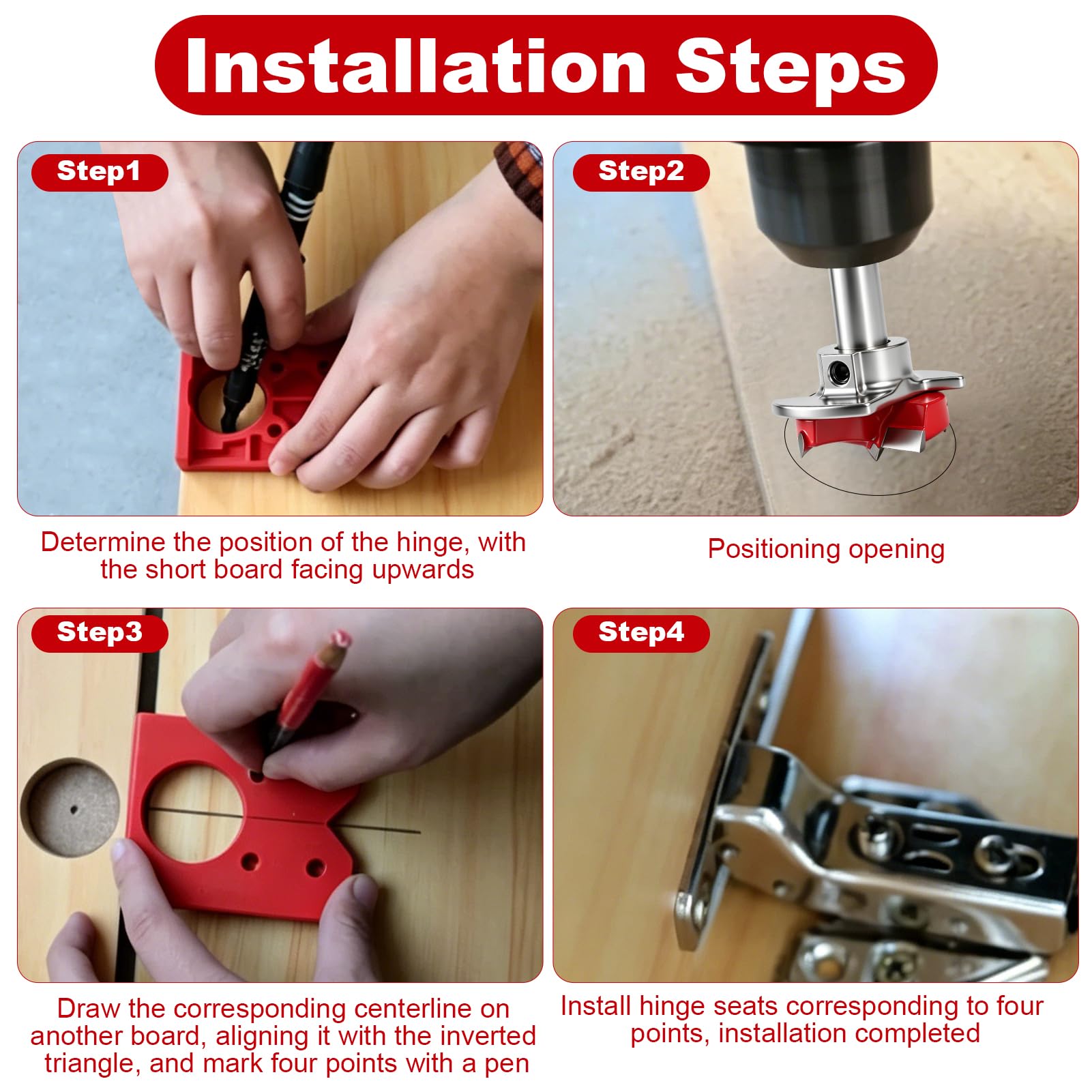 Installation Steps

Step1

Determine the position of the hinge, with the short board facing upwards

Step2

Positioning opening

Step3

Draw the corresponding centerline on another board, aligning it with the inverted triangle, and mark four points with a pen

Step4

Install hinge seats corresponding to four points, installation completed