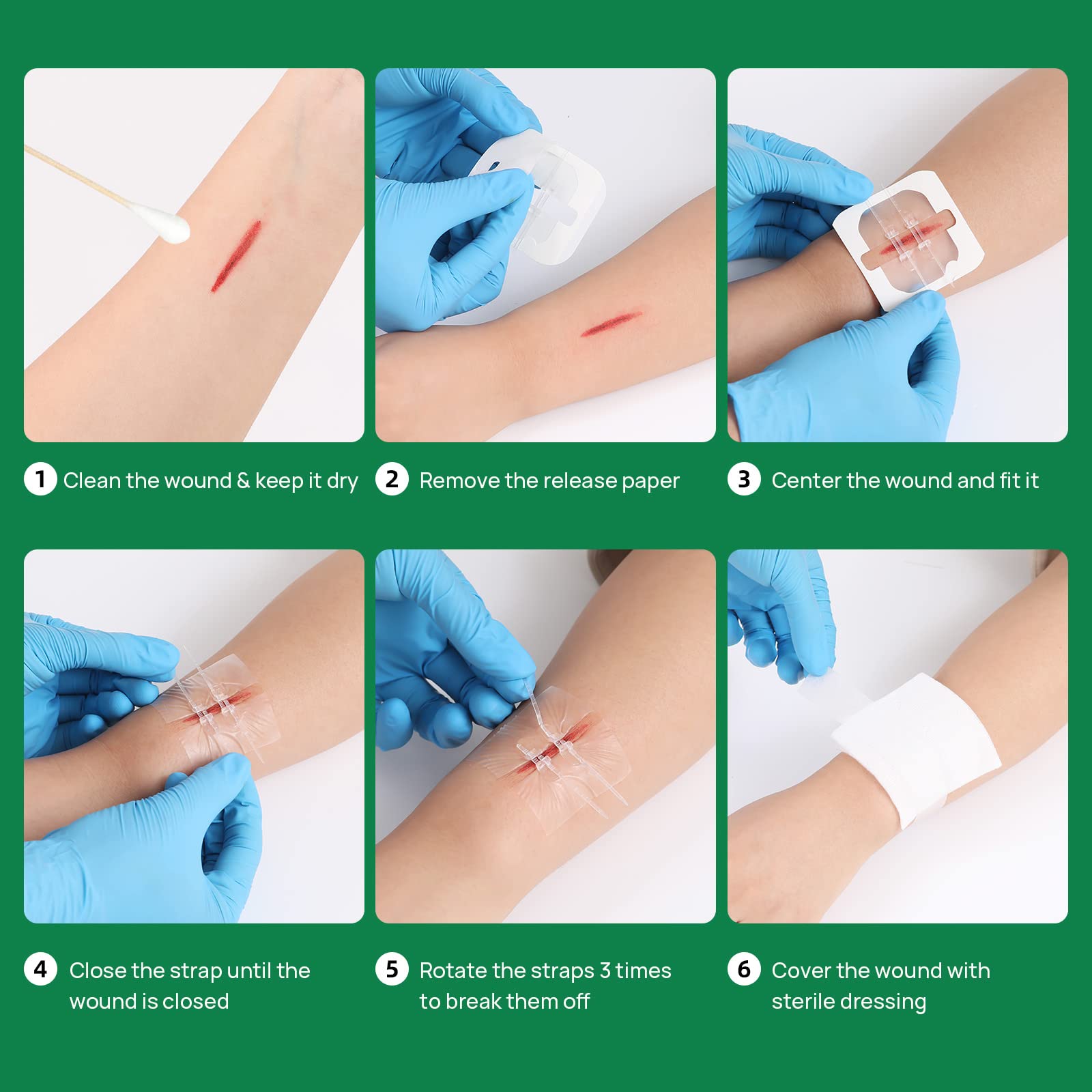 1 Clean the wound & keep it dry

2 Remove the release paper

3 Center the wound and fit it

4 Close the strap until the wound is closed

5 Rotate the straps 3 times to break them off

6 Cover the wound with sterile dressing