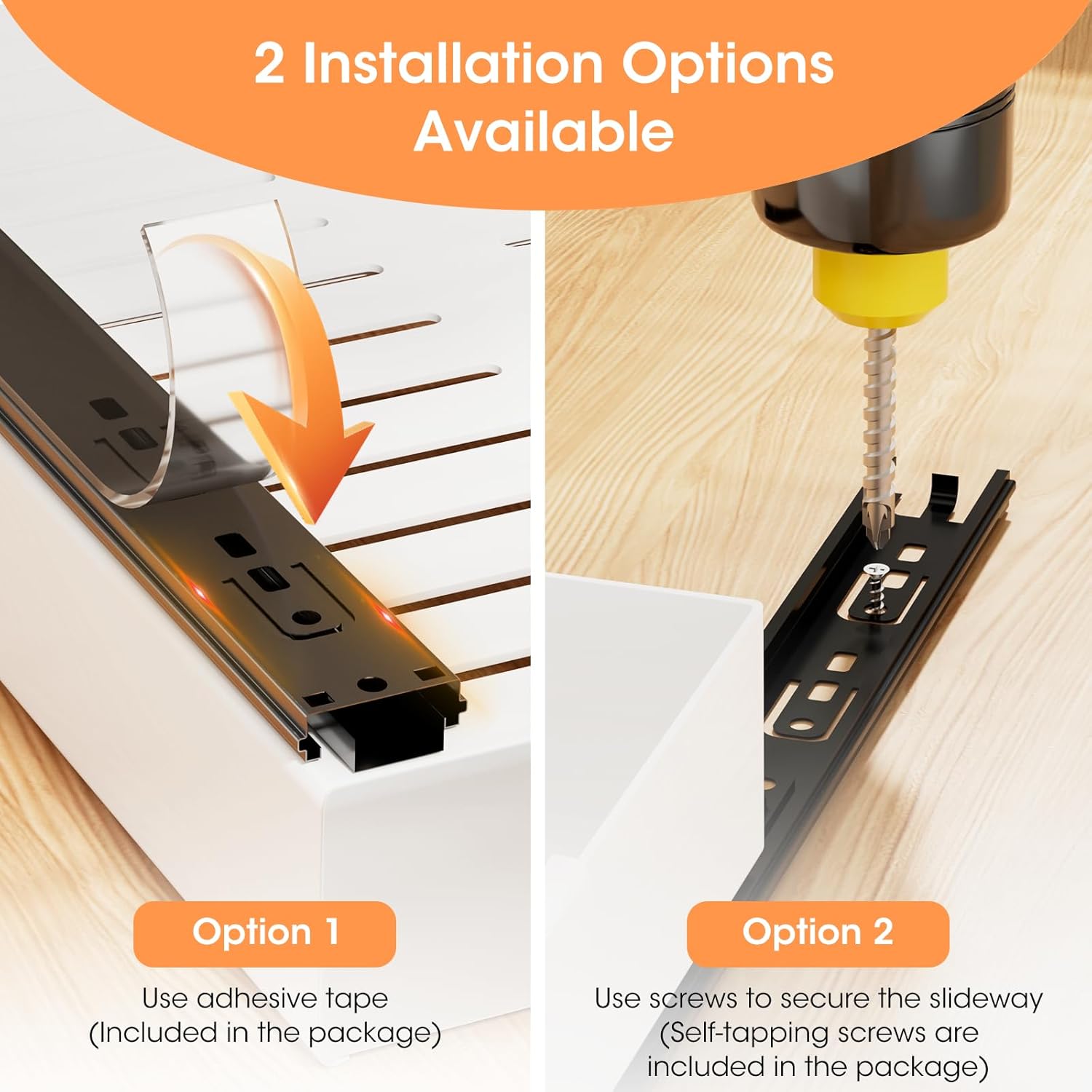 2 Installation Options Available

Option 1

Use adhesive tape (Included in the package)

Option 2

Use screws to secure the slideway (Self-tapping screws are included in the package)