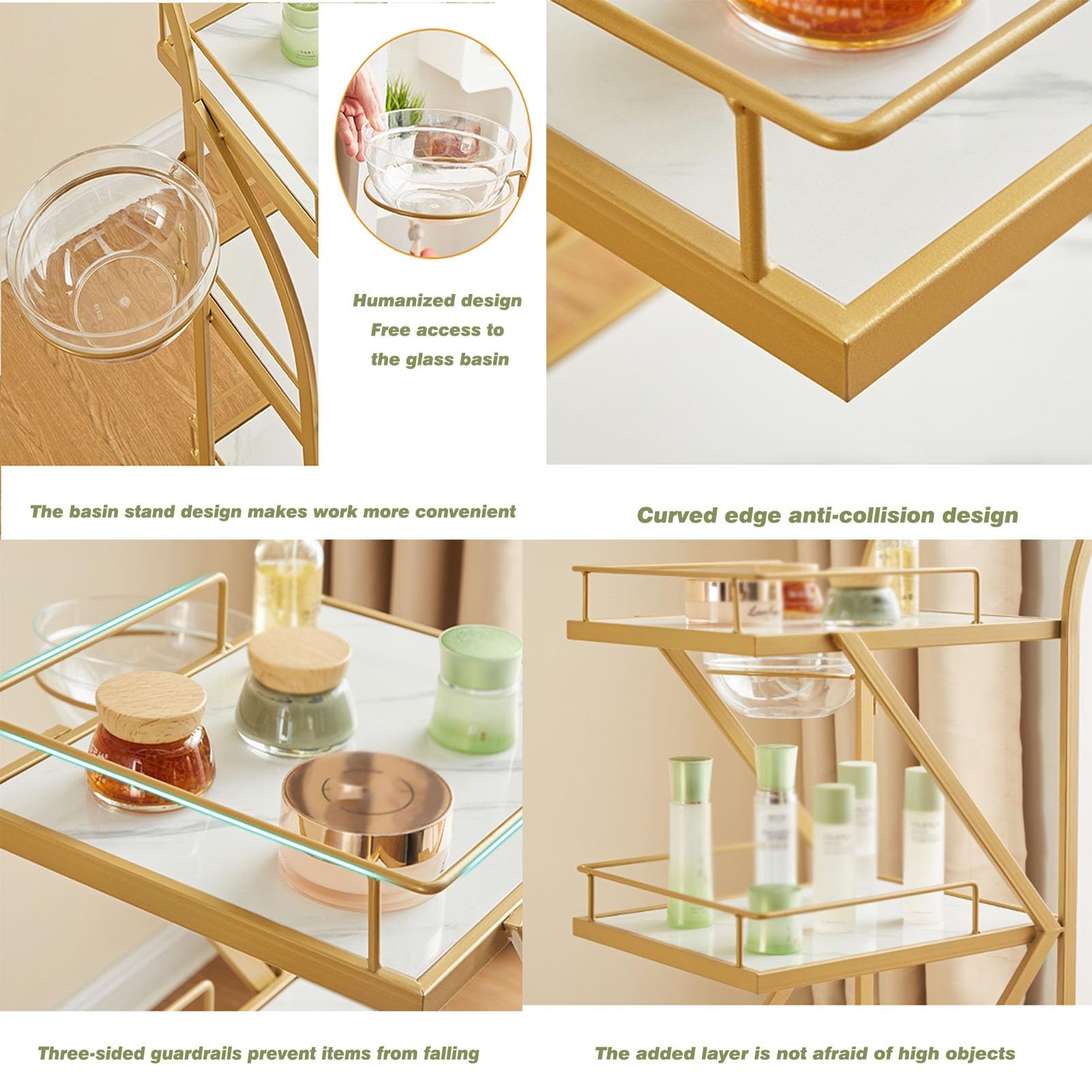 Humanized design
Free access to
the glass basin

The basin stand design makes work more convenient

Curved edge anti-collision design

Three-sided guardrails prevent items from falling

The added layer is not afraid of high objects