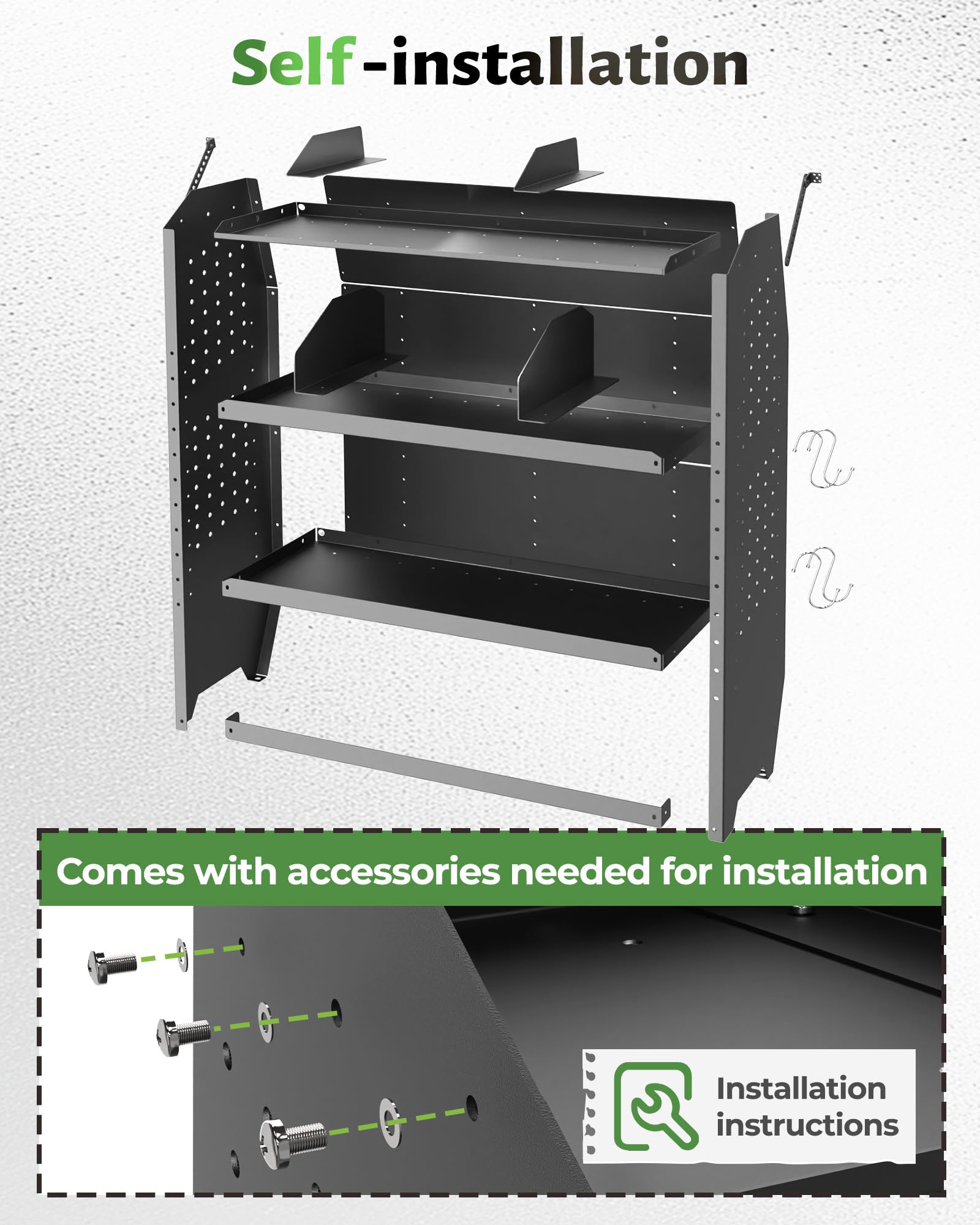 Self-installation

Comes with accessories needed for installation

Installation instructions