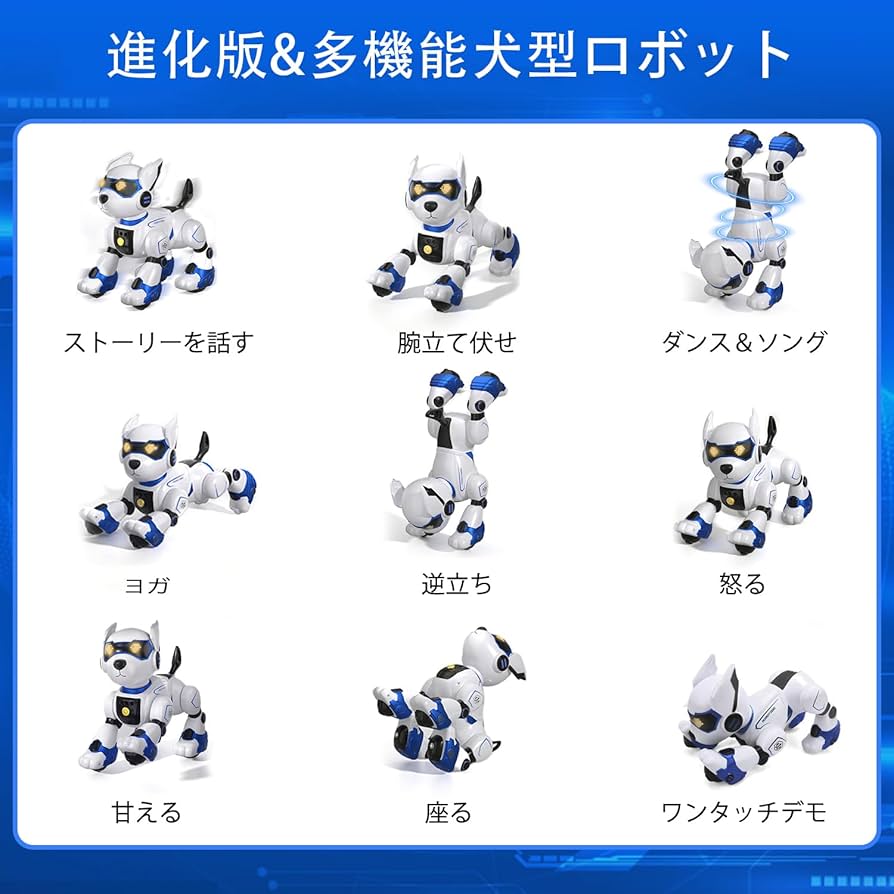 進化版&多機能犬型ロボット

ストーリーを話す

腕立て伏せ

ダンス＆ソング

ヨガ

逆立ち

怒る

甘える

座る

ワンタッチデモ