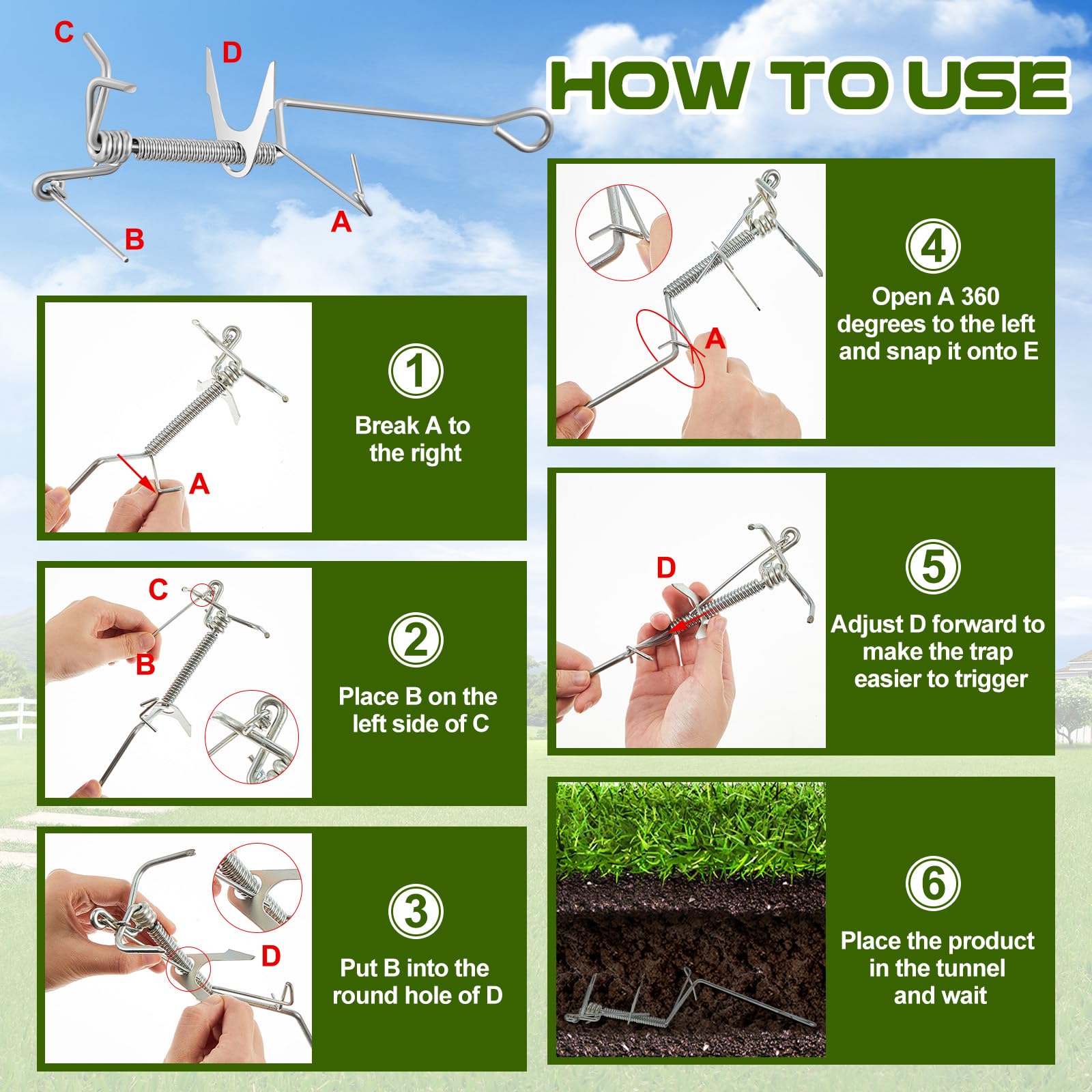 C
D
B
A

HOW TO USE

A
1
Break A to the right

C
B
2
Place B on the left side of C

D
3
Put B into the round hole of D

A
4
Open A 360 degrees to the left and snap it onto E

D
5
Adjust D forward to make the trap easier to trigger

6
Place the product in the tunnel and wait