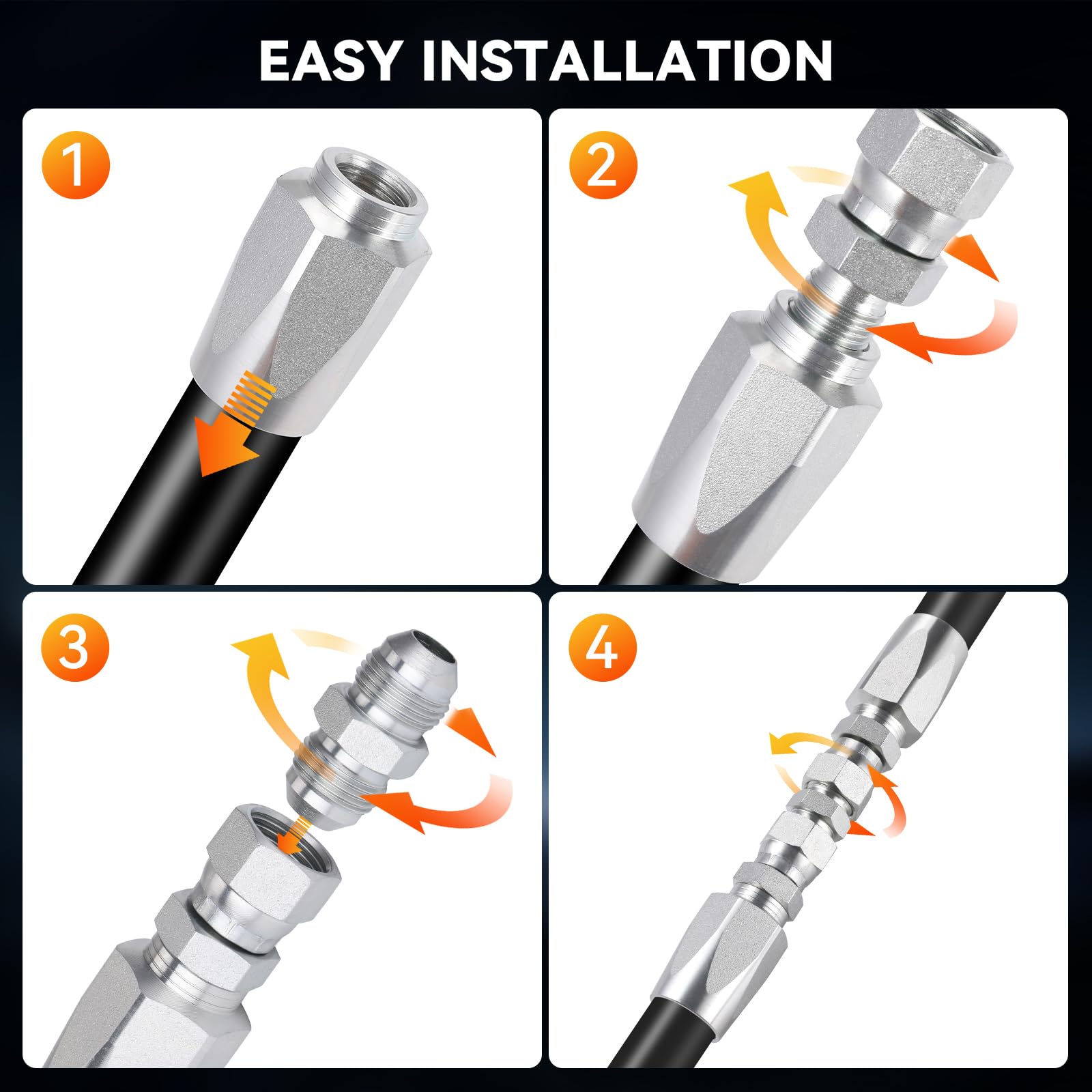 EASY INSTALLATION

1

2

3

4