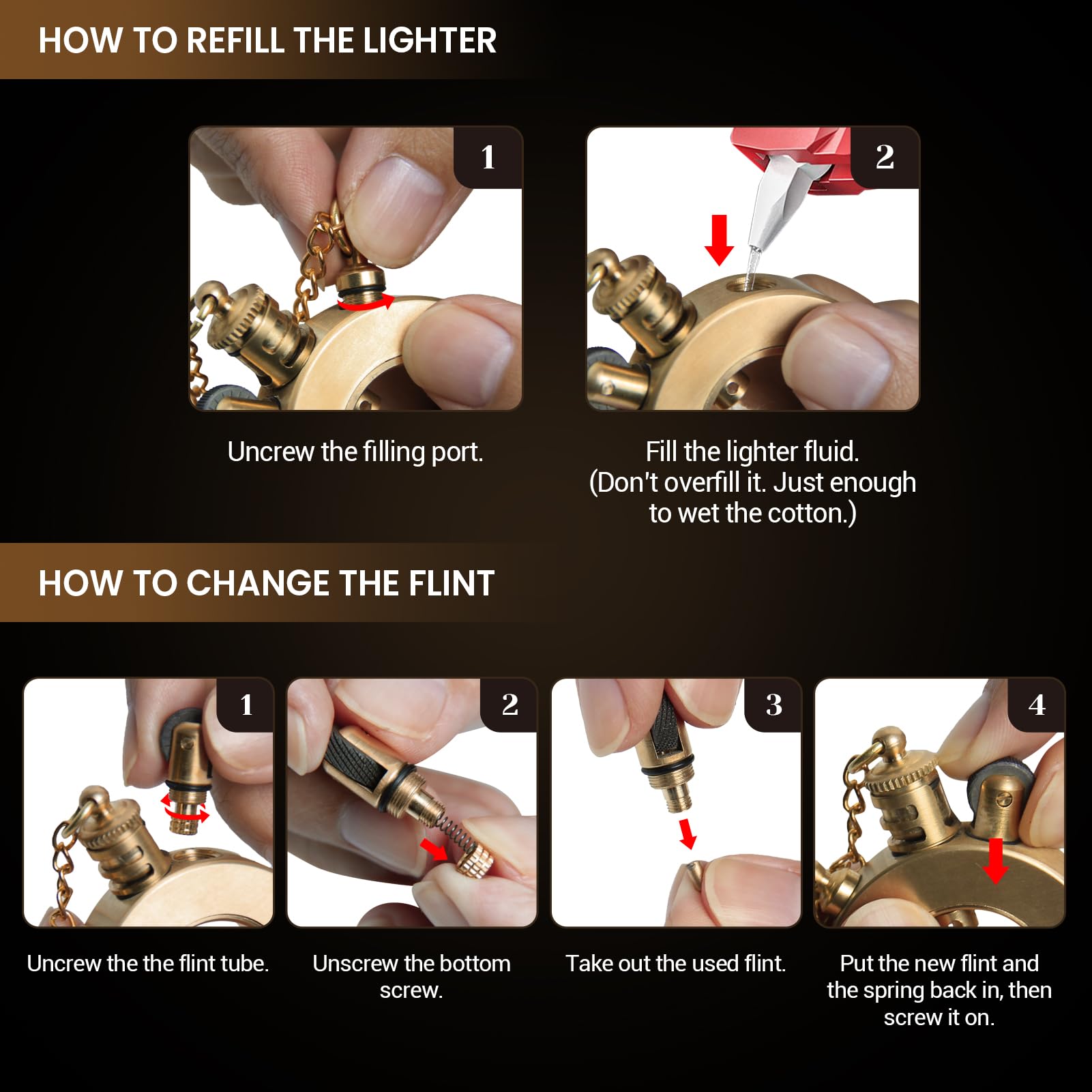 HOW TO REFILL THE LIGHTER

1

Uncrew the filling port.

2

Fill the lighter fluid. (Don't overfill it. Just enough to wet the cotton.)

HOW TO CHANGE THE FLINT

1

Uncrew the the flint tube.

2

Unscrew the bottom screw.

3

Take out the used flint.

4

Put the new flint and the spring back in, then screw it on.