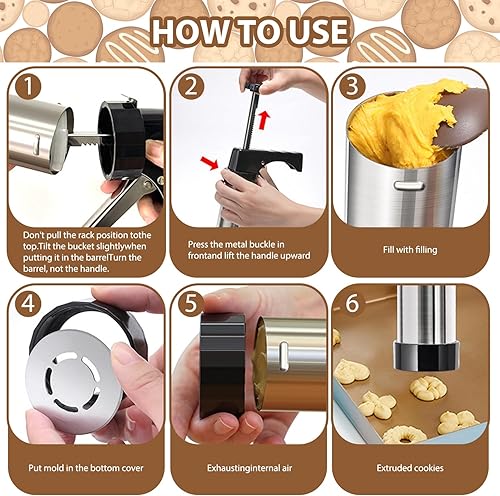 HOW TO USE

1

Don't pull the rack position tothe top.Tilt the bucket slightlywhen putting it in the barrelTurn the barrel, not the handle.

2

Press the metal buckle in frontand lift the handle upward

3

Fill with filling

4

Put mold in the bottom cover

5

Exhaustinginternal air

6

Extruded cookies