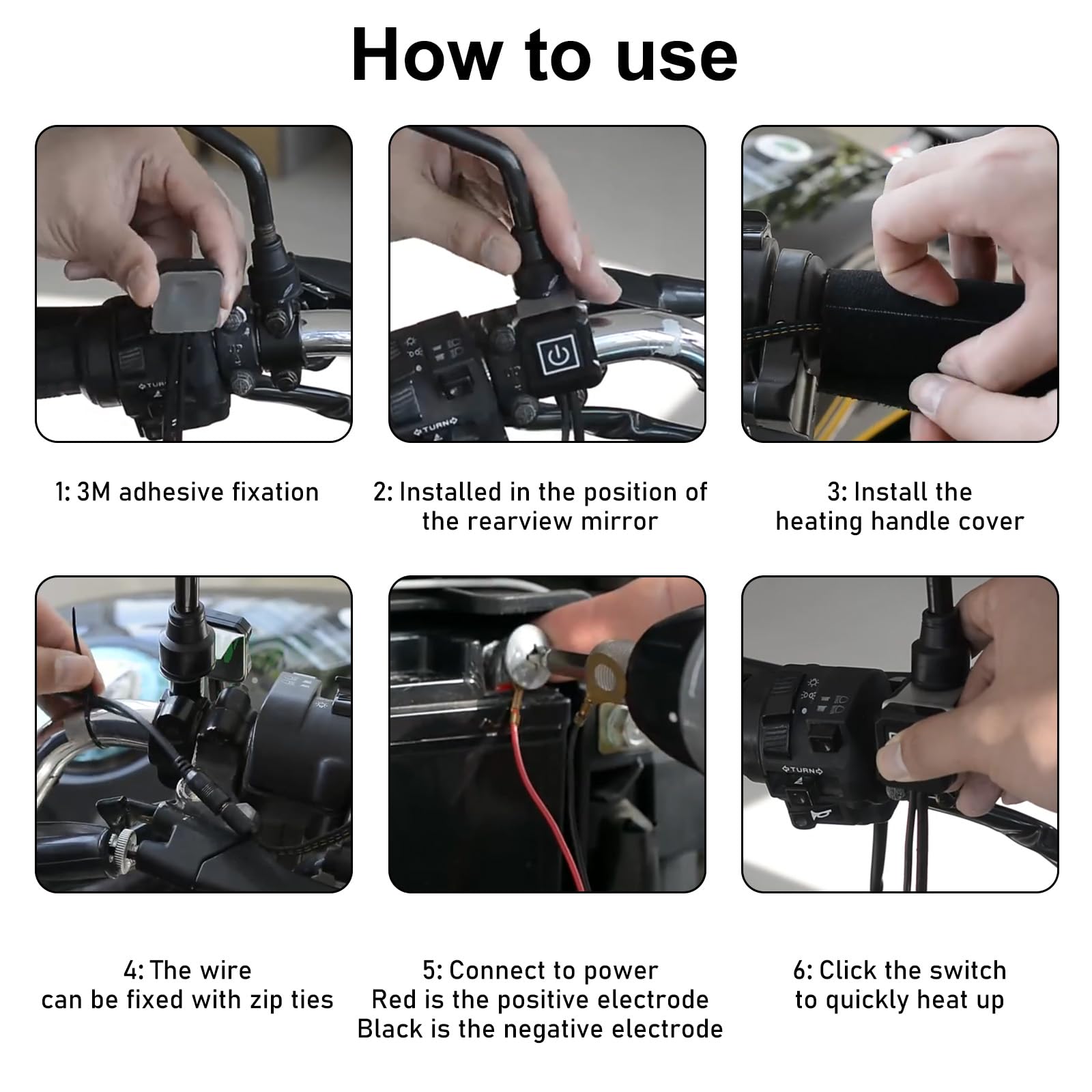 How to use

TURN

TURN

1: 3M adhesive fixation

2: Installed in the position of the rearview mirror

3: Install the heating handle cover

TURN

4: The wire can be fixed with zip ties

5: Connect to power
Red is the positive electrode
Black is the negative electrode

6: Click the switch to quickly heat up