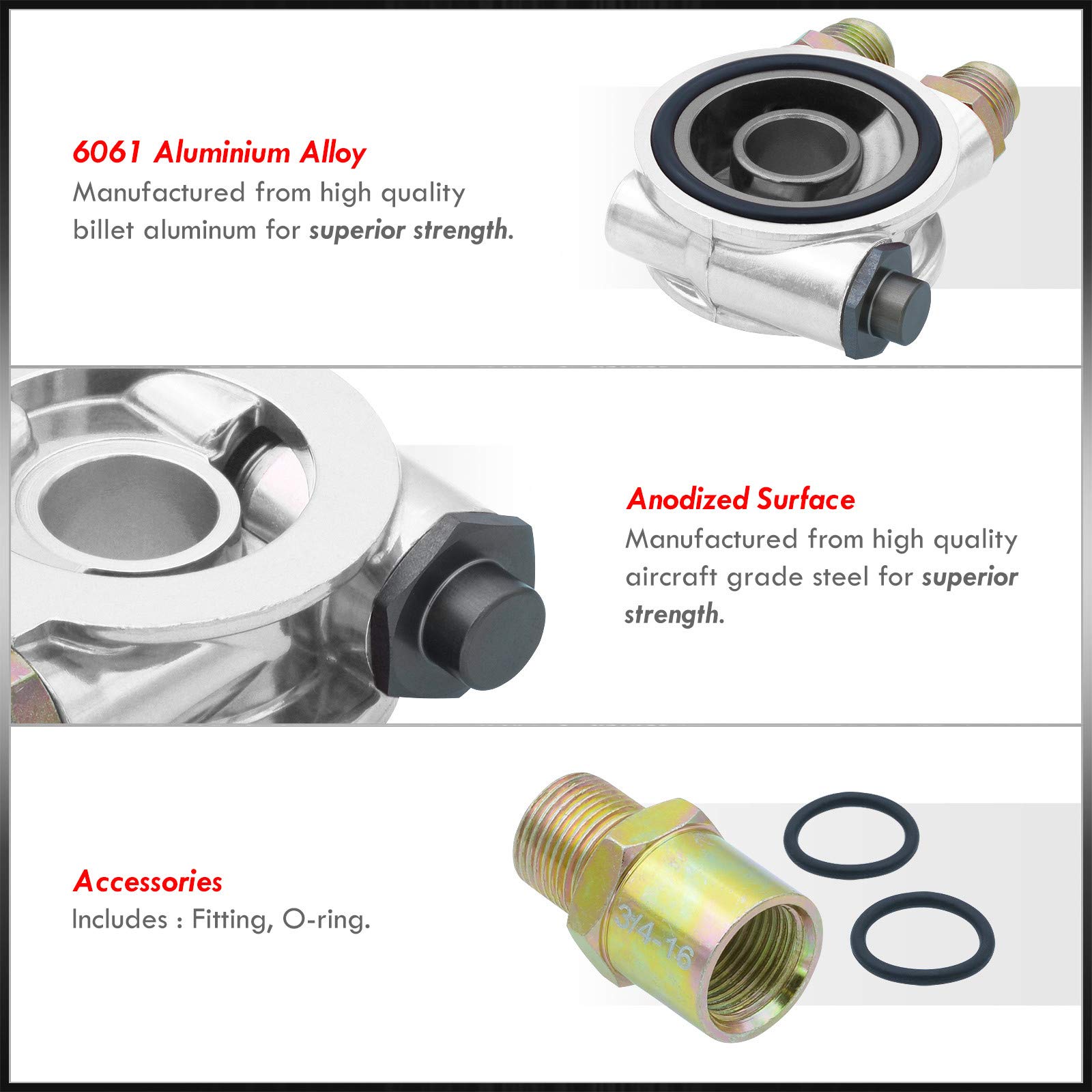 6061 Aluminium Alloy
Manufactured from high quality billet aluminum for superior strength.

Anodized Surface
Manufactured from high quality aircraft grade steel for superior strength.

Accessories
Includes : Fitting, O-ring.

3/4-16