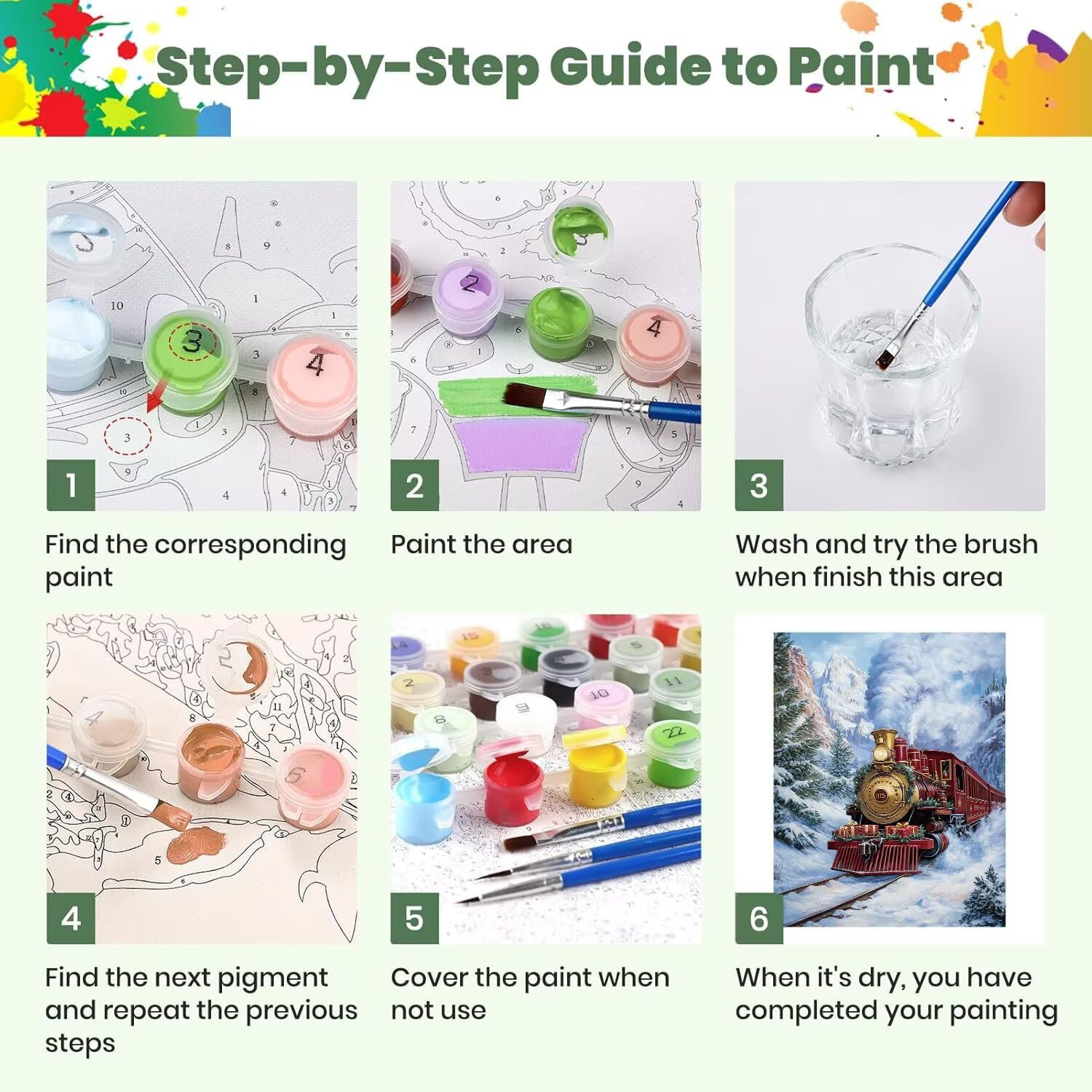 Step-by-Step Guide to Paint

1

Find the corresponding paint

2

Paint the area

3

Wash and try the brush when finish this area

4

Find the next pigment and repeat the previous steps

5

Cover the paint when not use

6

When it's dry, you have completed your painting